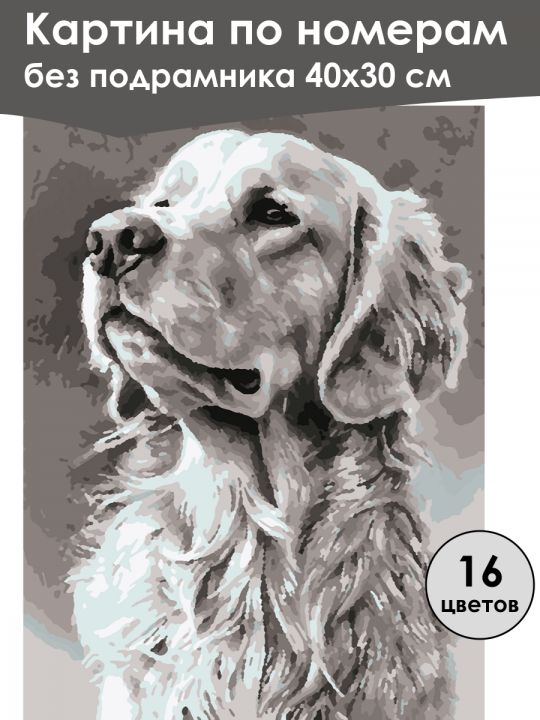 Картина по номерам
без подрамника 40х30 см

16
цветов