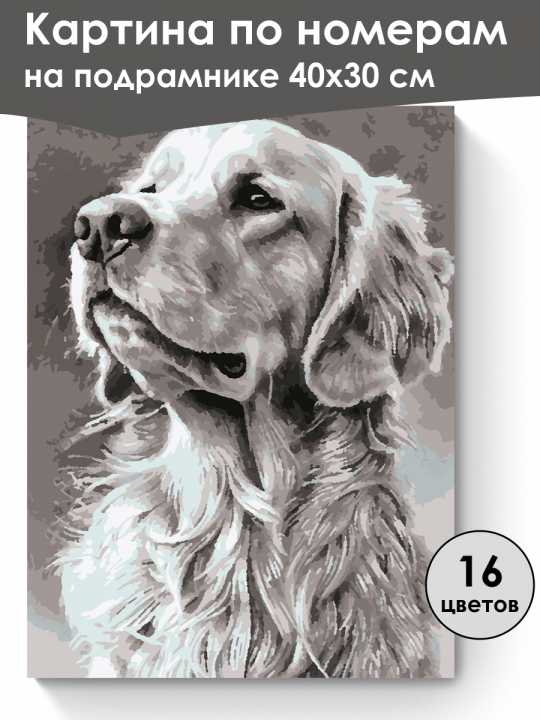 Картина по номерам
на подрамнике 40х30 см

16
цветов