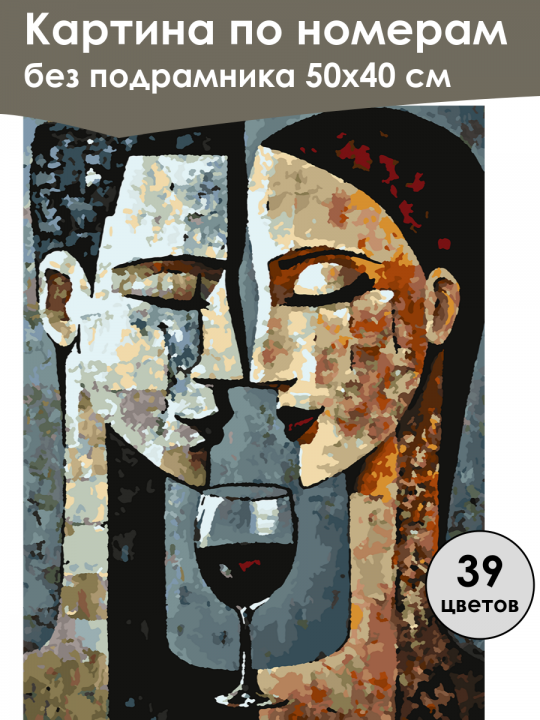 Картина по номерам
без подрамника 50х40 см

39
цветов