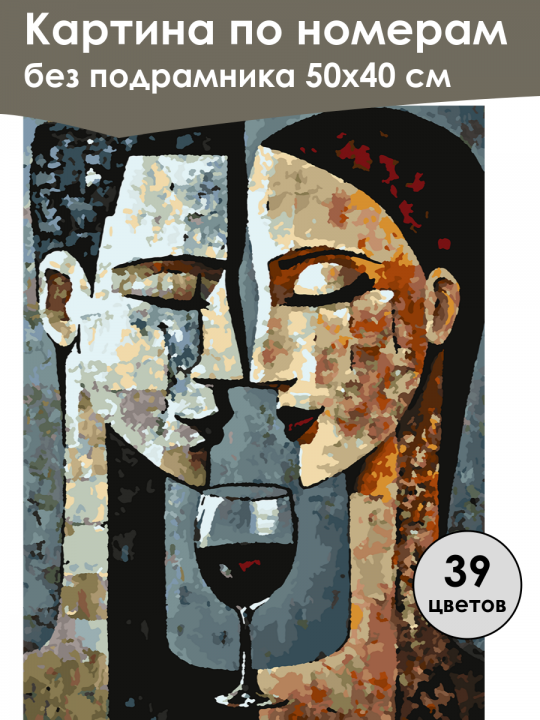 Картина по номерам
без подрамника 50х40 см

39
цветов