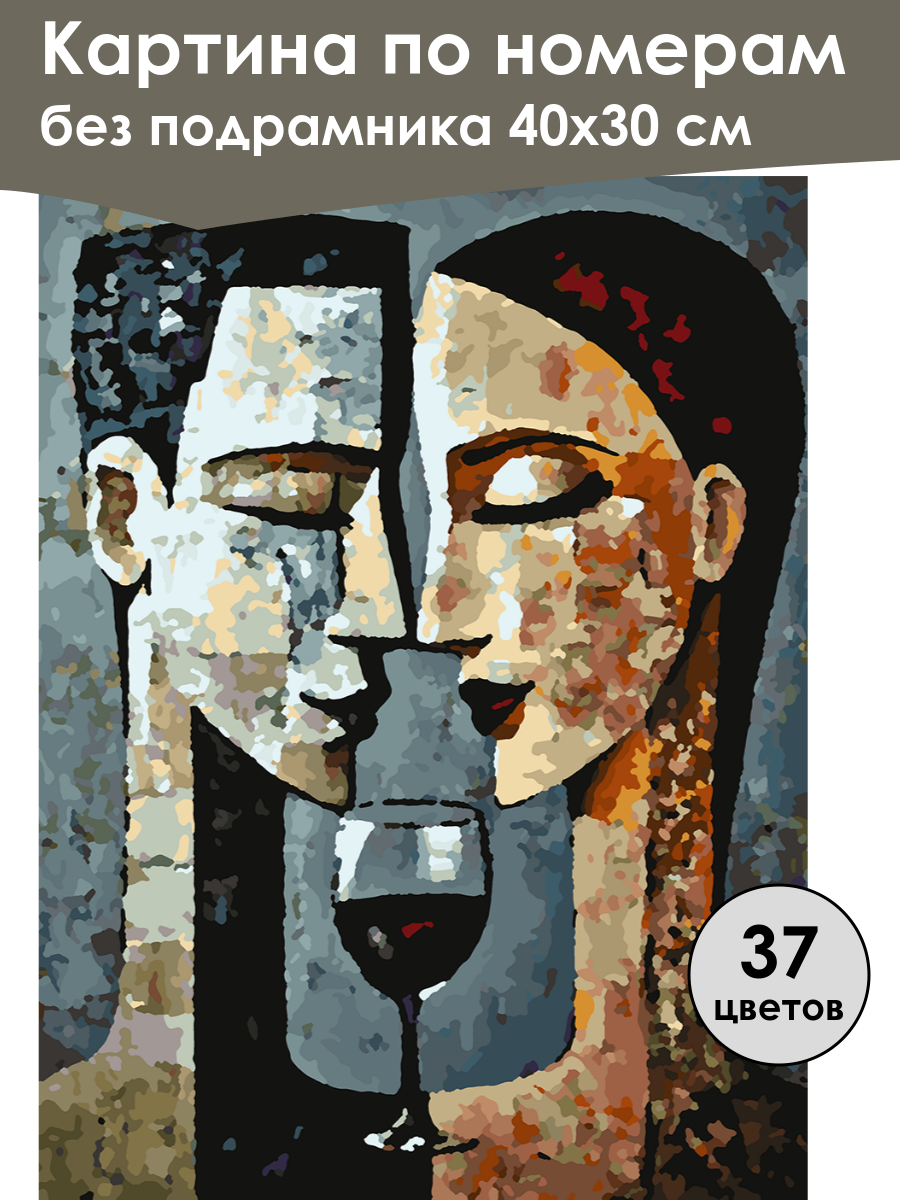 Картина по номерам
без подрамника 40х30 см

37
цветов