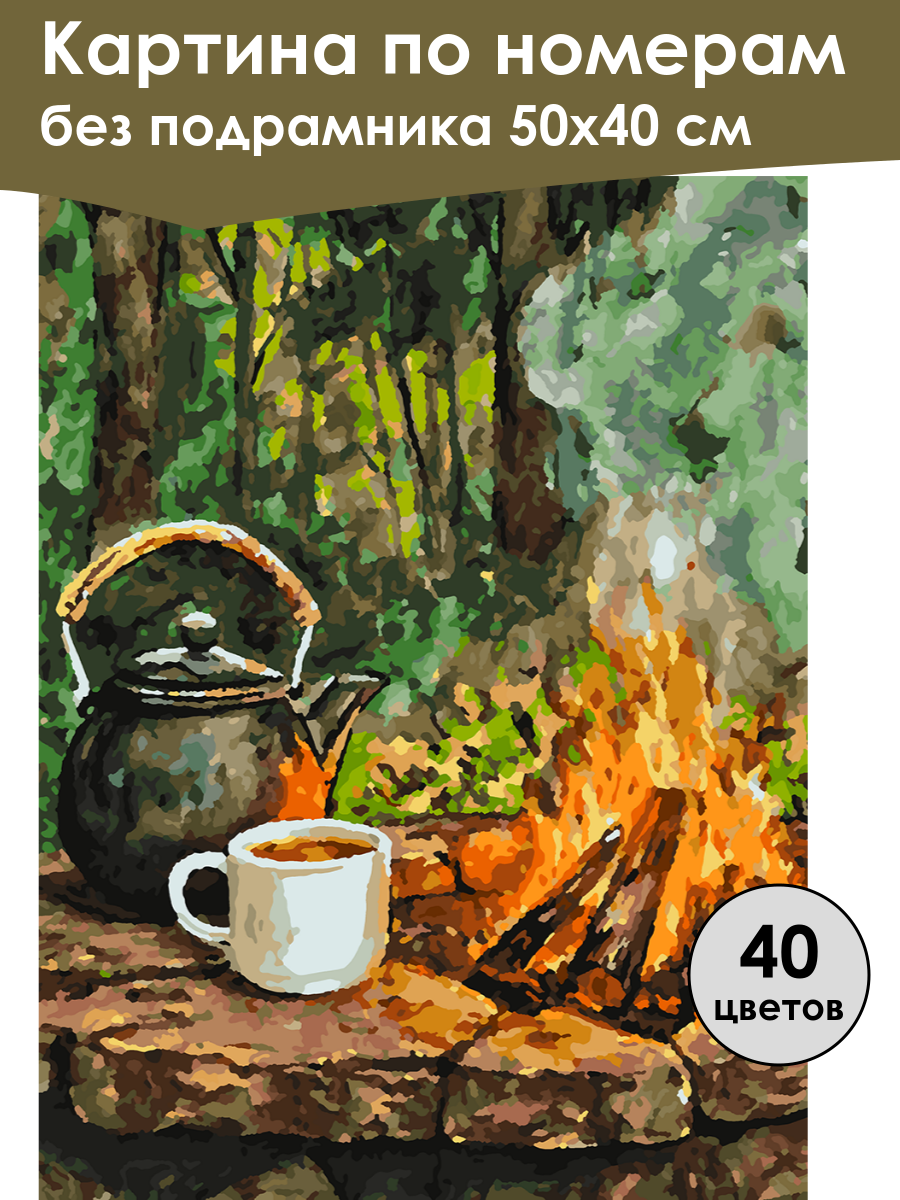 Картина по номерам
без подрамника 50х40 см

40
цветов