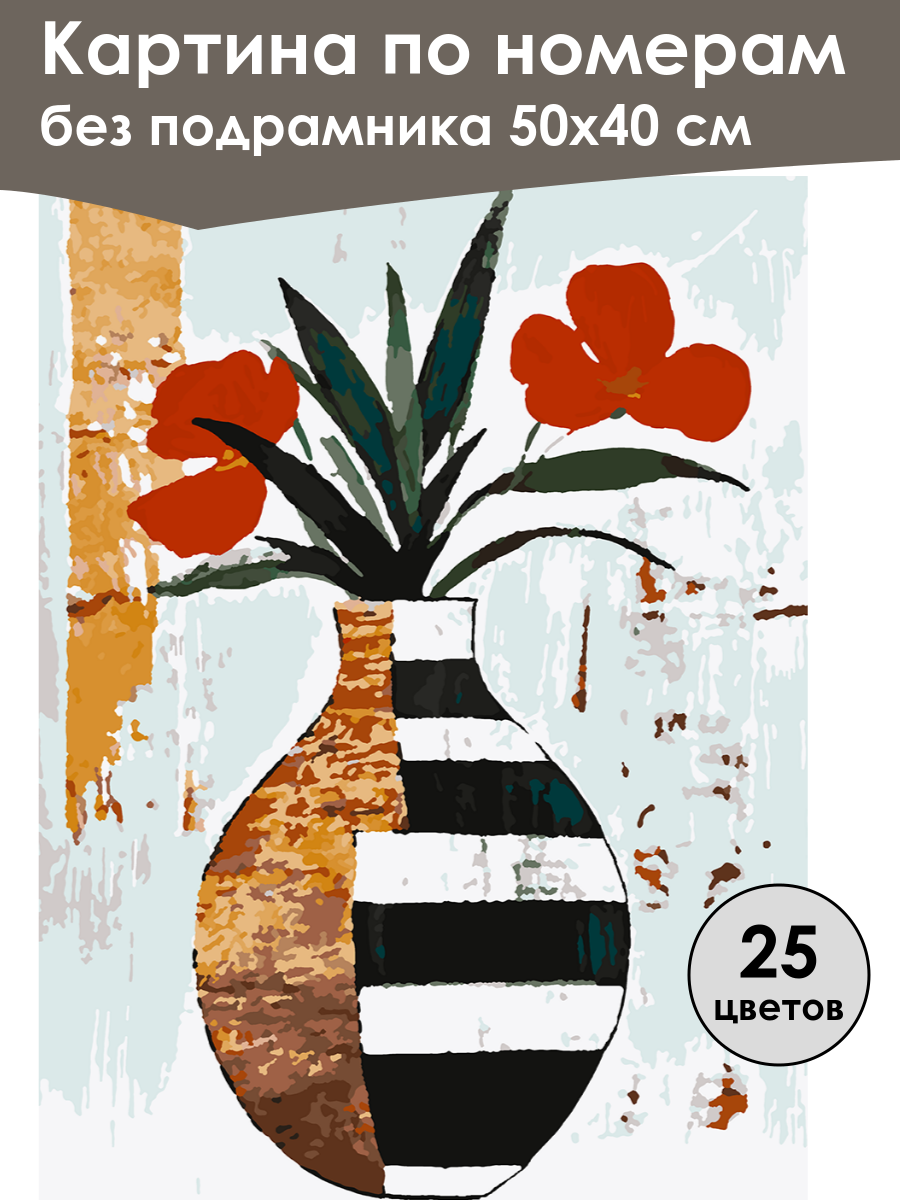 Картина по номерам
без подрамника 50х40 см

25
цветов