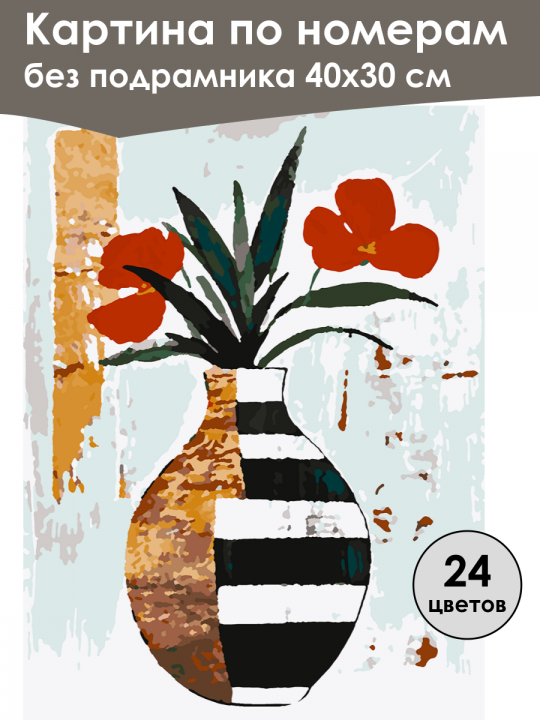 Картина по номерам
без подрамника 40х30 см

24
цветов