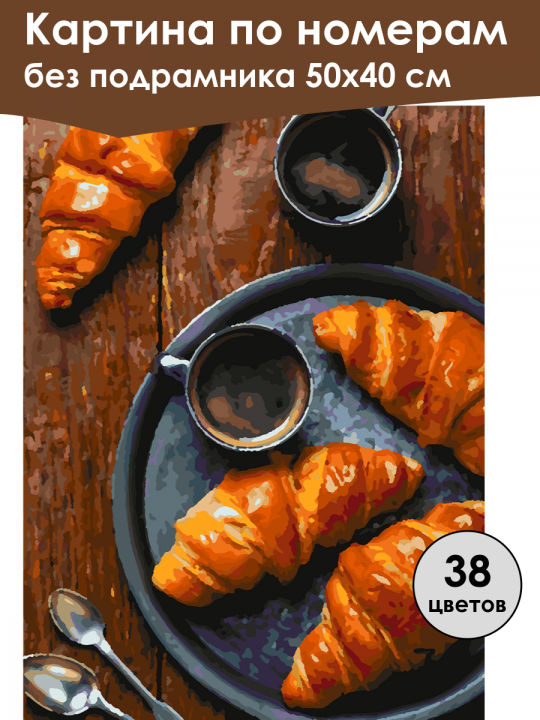 Картина по номерам
без подрамника 50х40 см

38
цветов