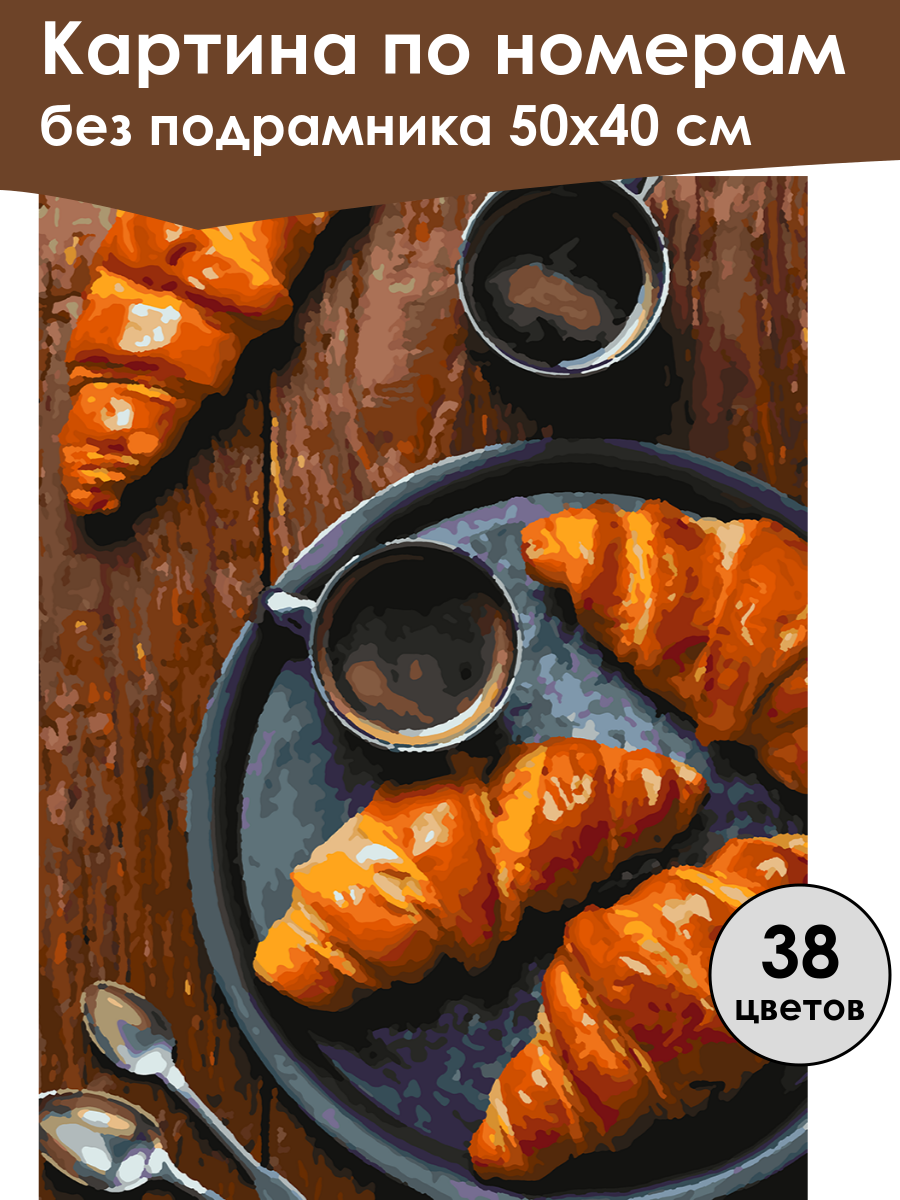 Картина по номерам
без подрамника 50х40 см

38
цветов