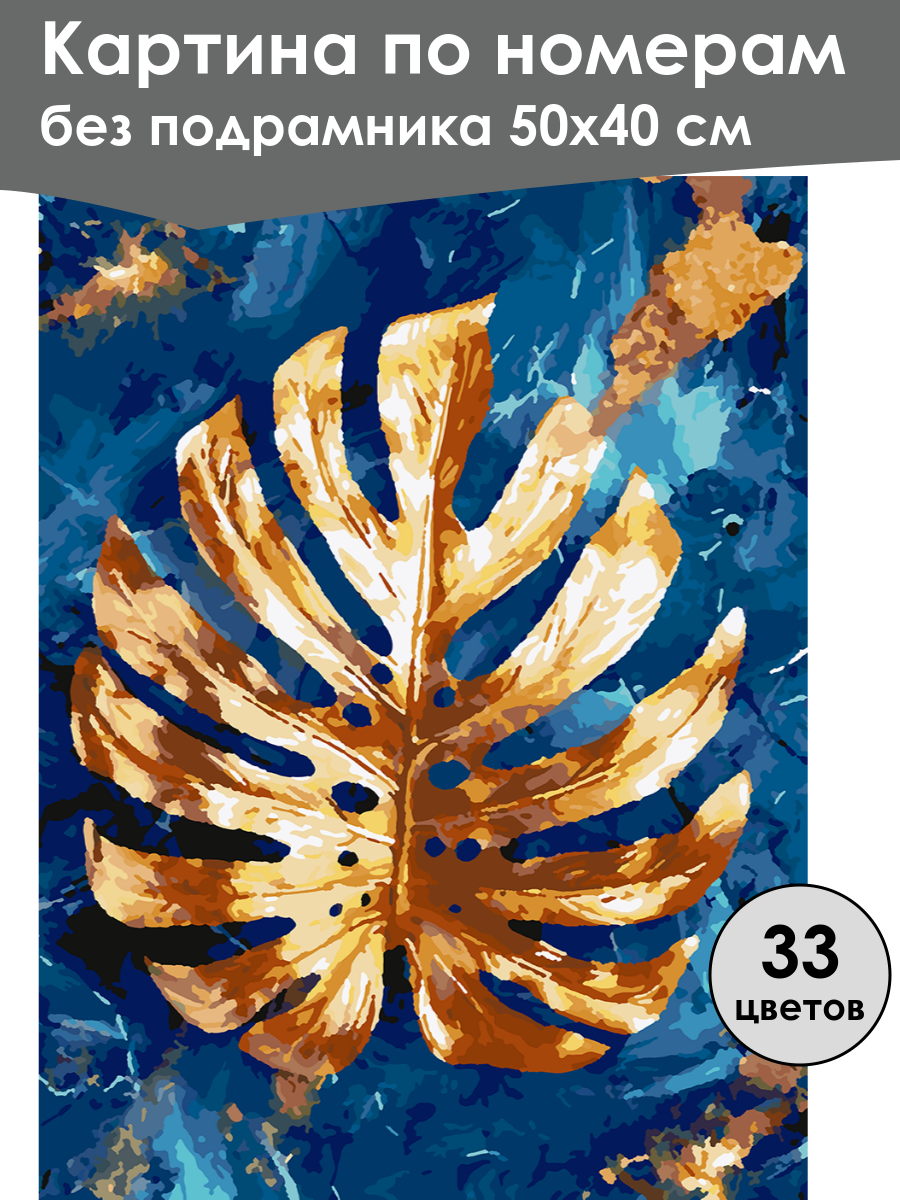 Картина по номерам
без подрамника 50х40 см

33
цветов