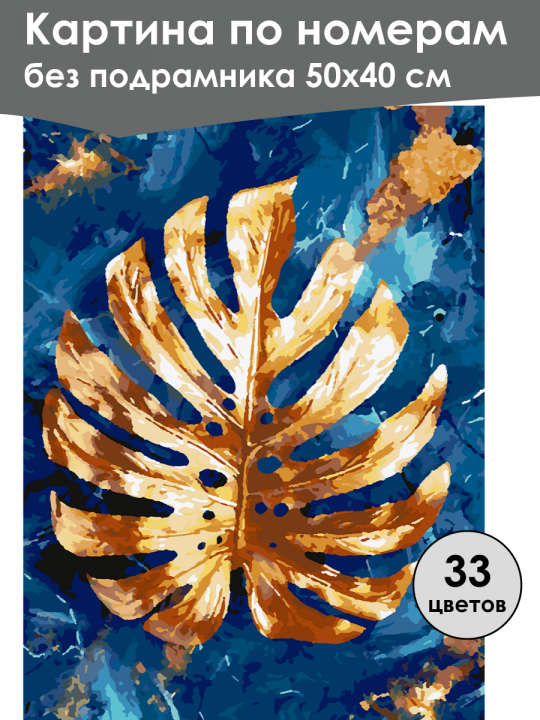 Картина по номерам
без подрамника 50х40 см

33
цветов