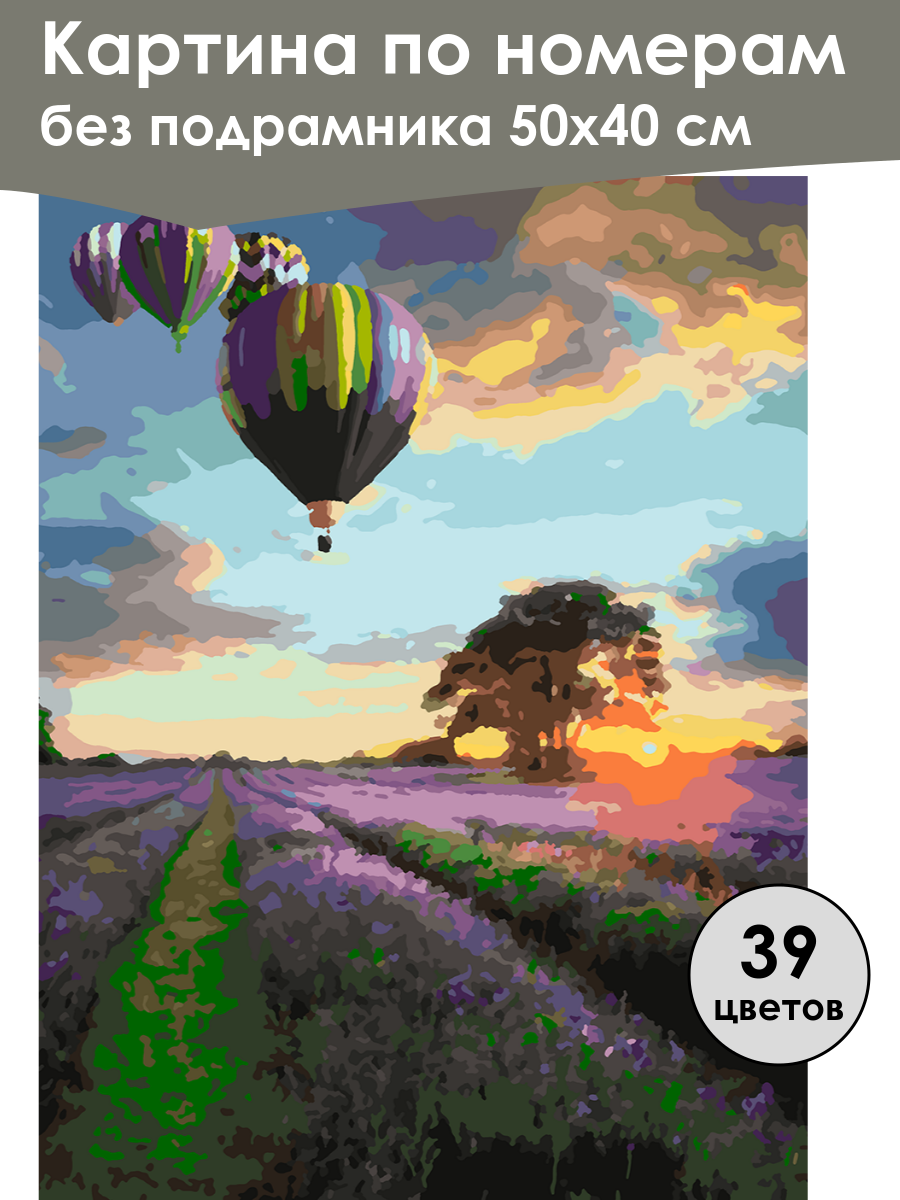 Картина по номерам
без подрамника 50х40 см

39
цветов