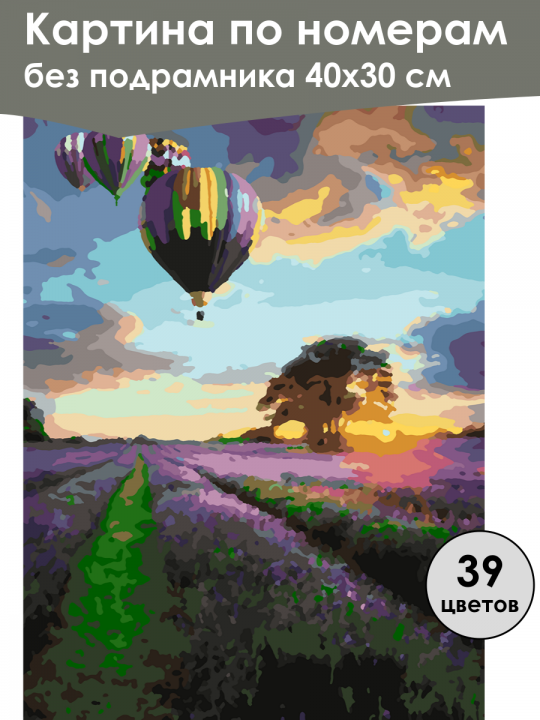 Картина по номерам
без подрамника 40х30 см

39
цветов