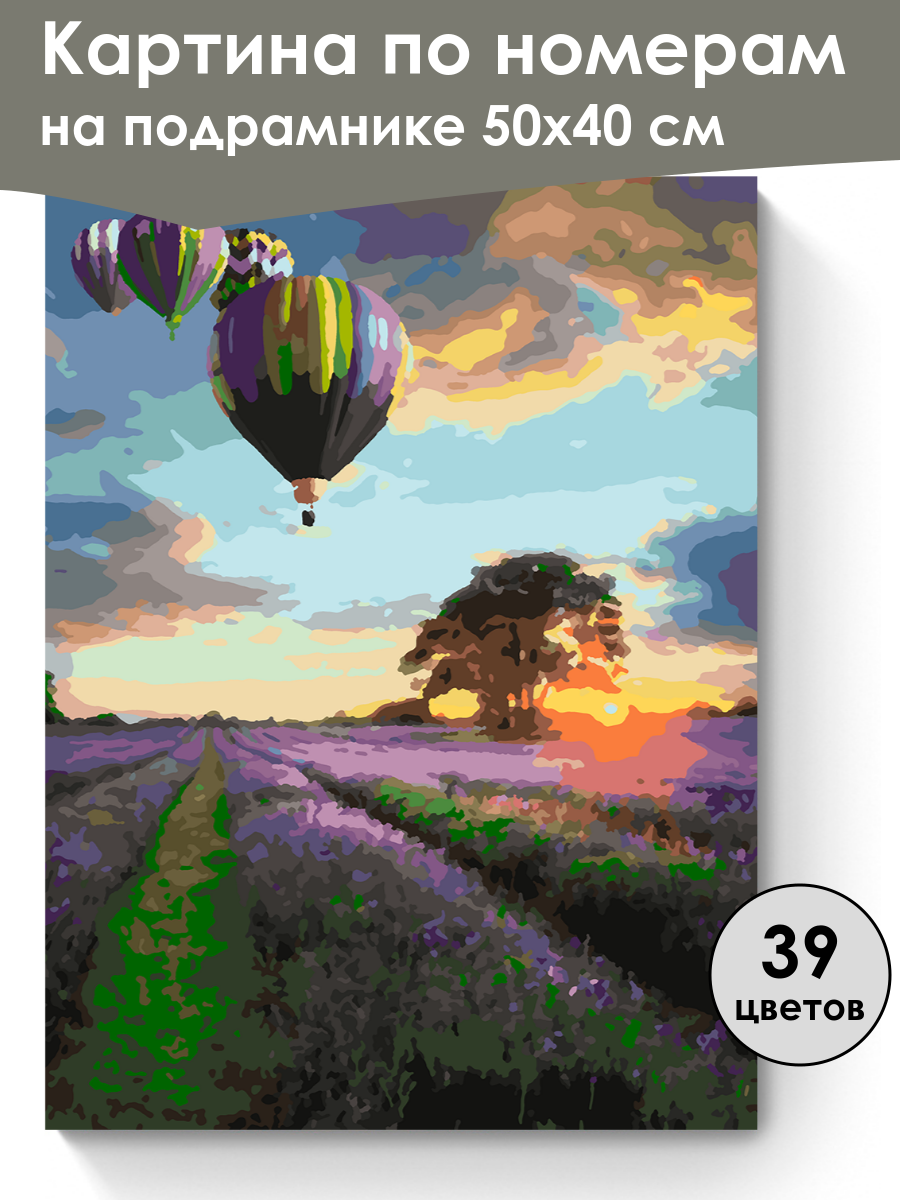 Картина по номерам
на подрамнике 50х40 см

39
цветов