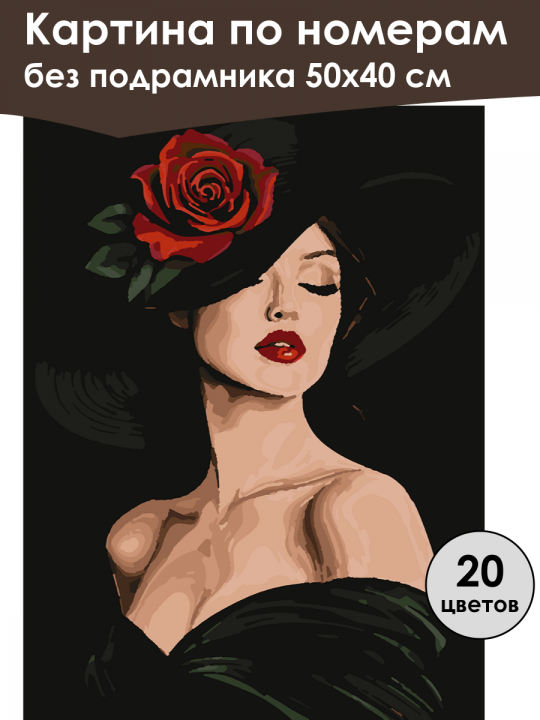 Картина по номерам
без подрамника 50х40 см

20
цветов