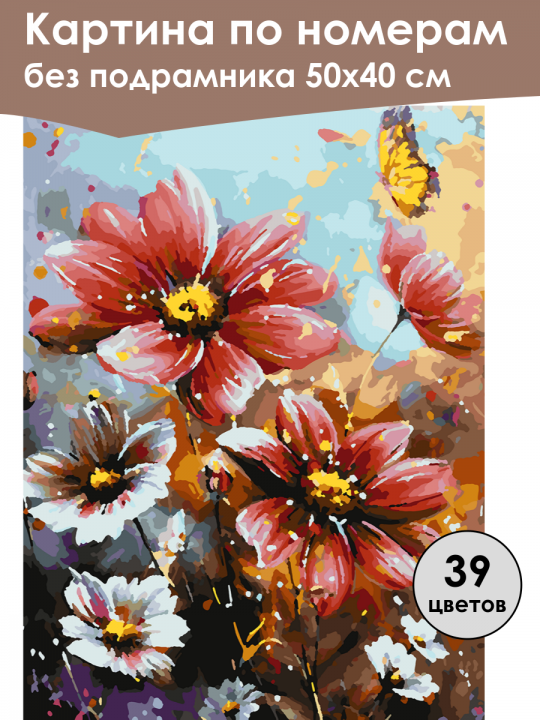 Картина по номерам
без подрамника 50х40 см

39
цветов