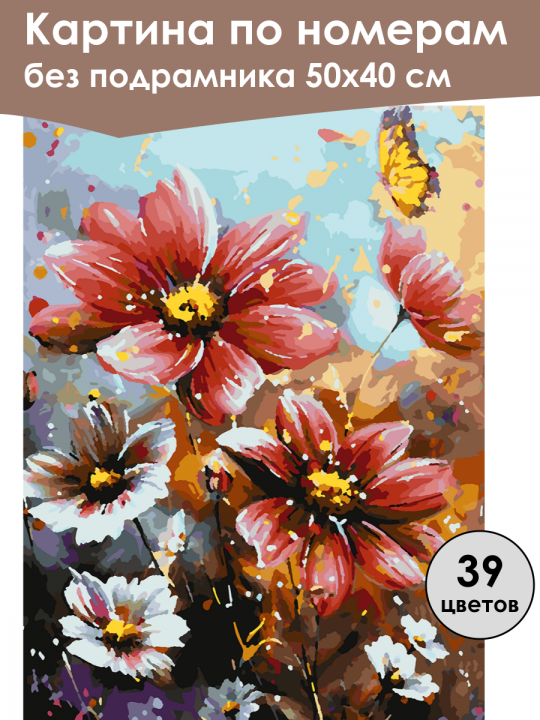 Картина по номерам
без подрамника 50х40 см

39
цветов