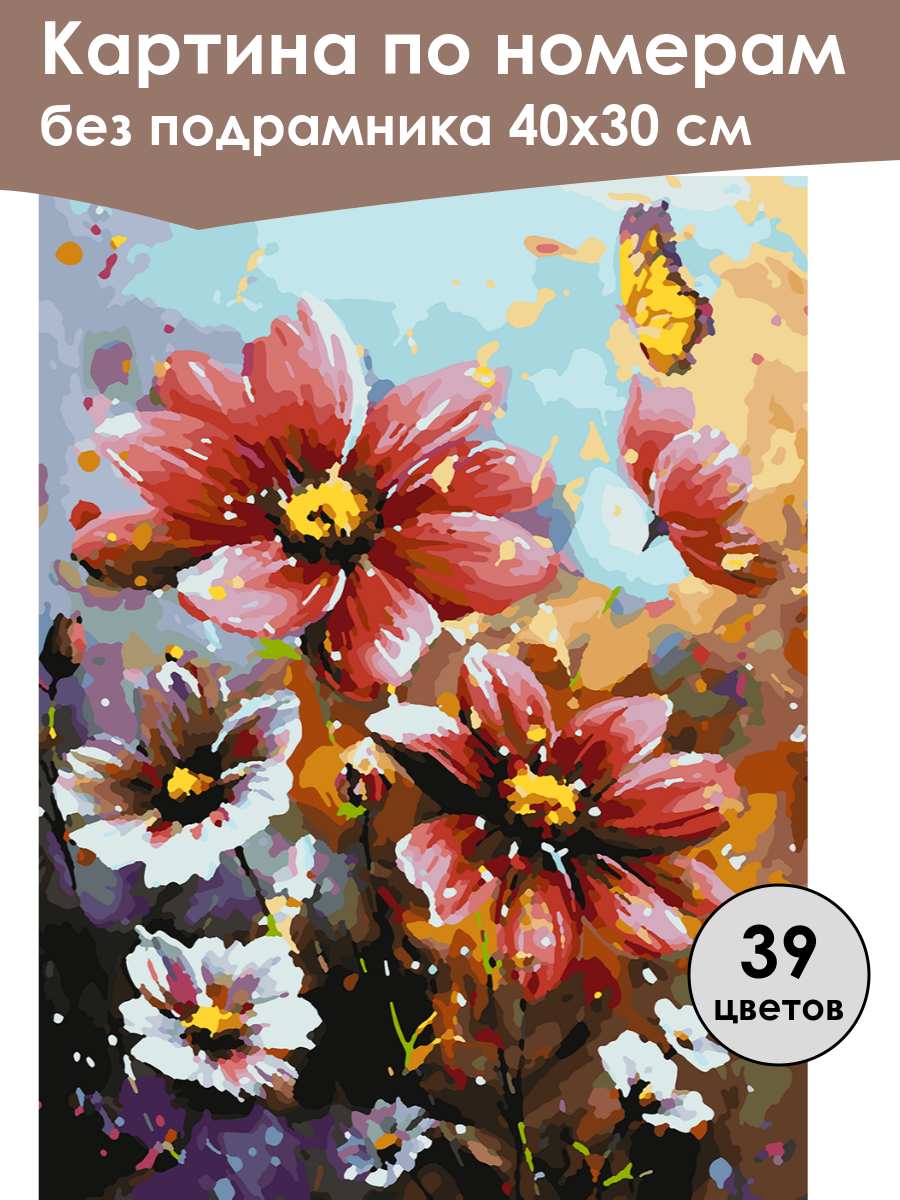 Картина по номерам
без подрамника 40х30 см

39
цветов