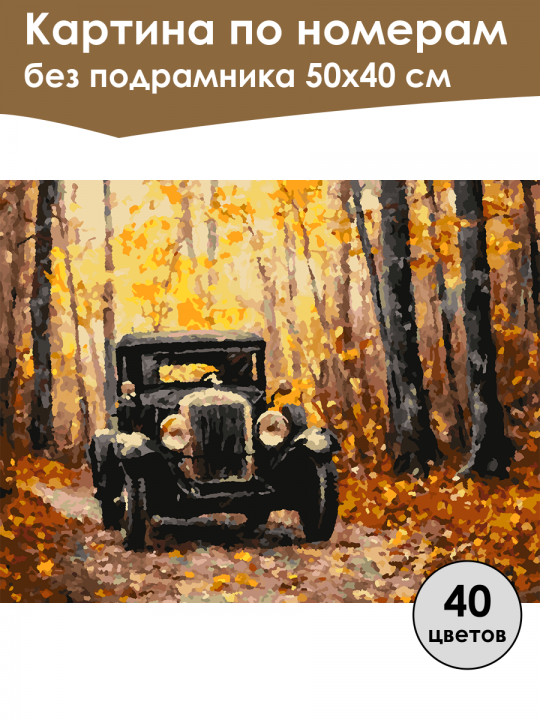 Картина по номерам
без подрамника 50х40 см

40
цветов