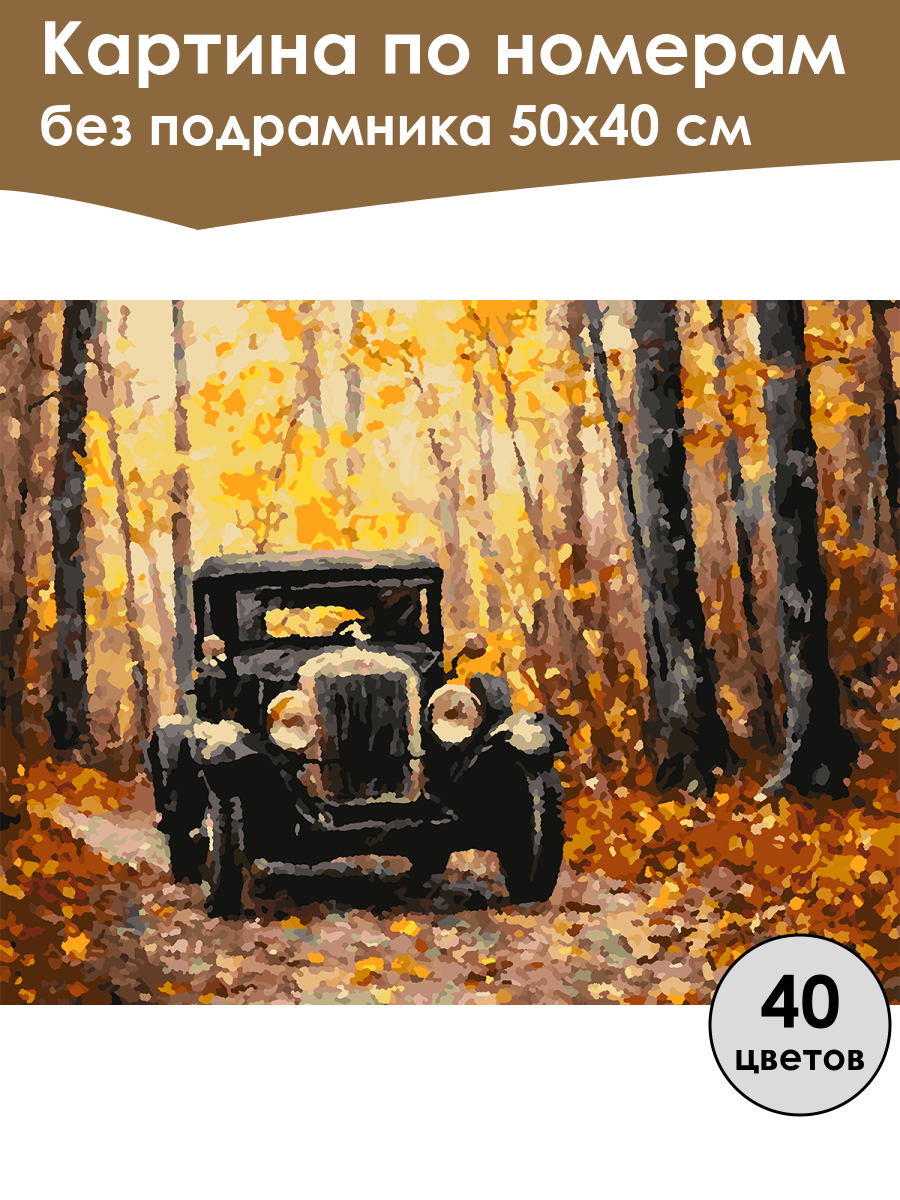 Картина по номерам
без подрамника 50х40 см

40
цветов