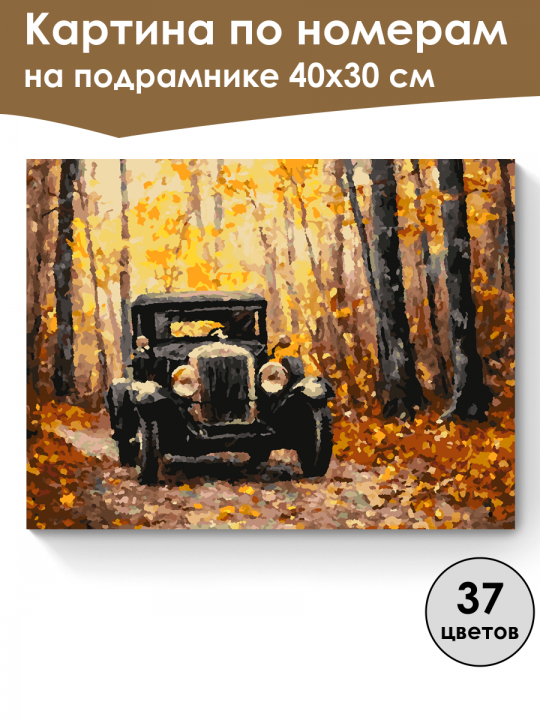 Картина по номерам на подрамнике 40х30 см

37 цветов