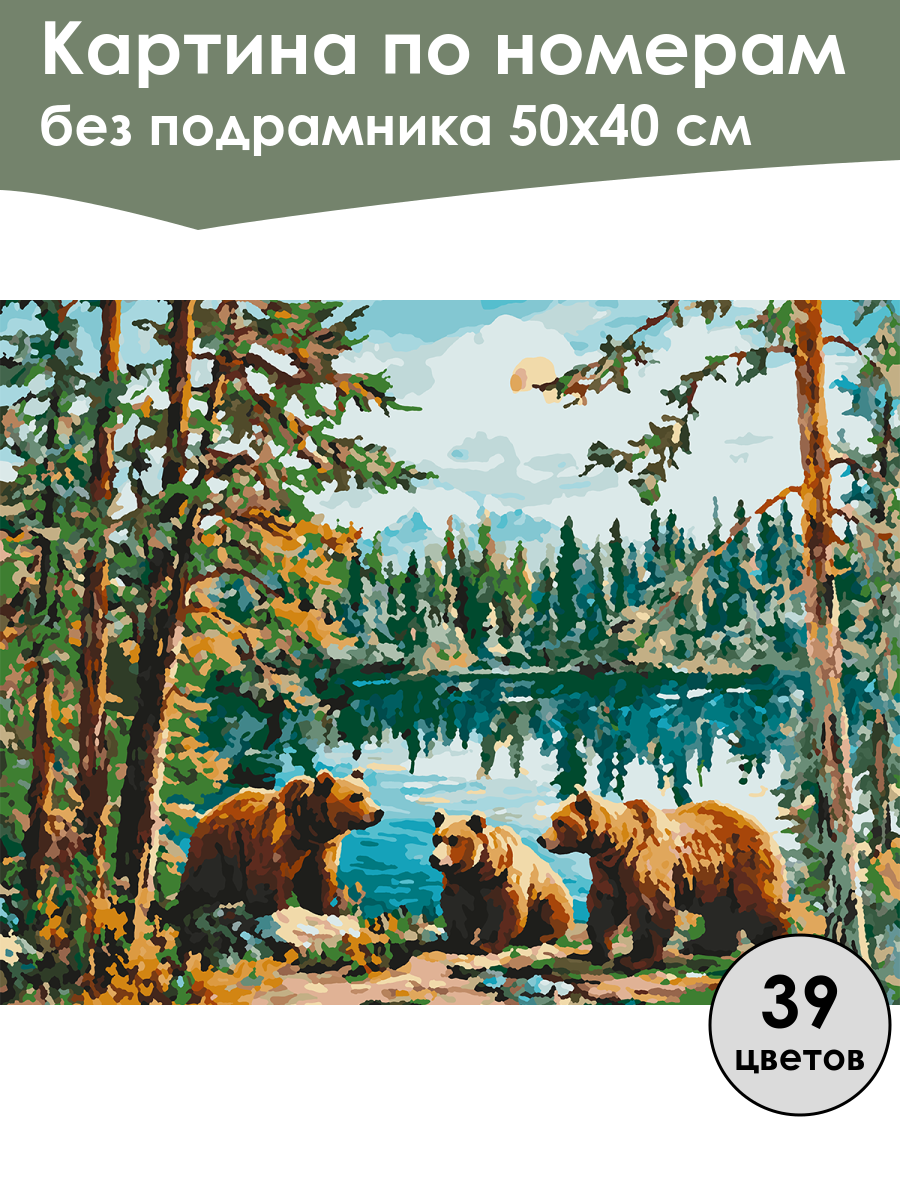 Картина по номерам
без подрамника 50х40 см

39
цветов