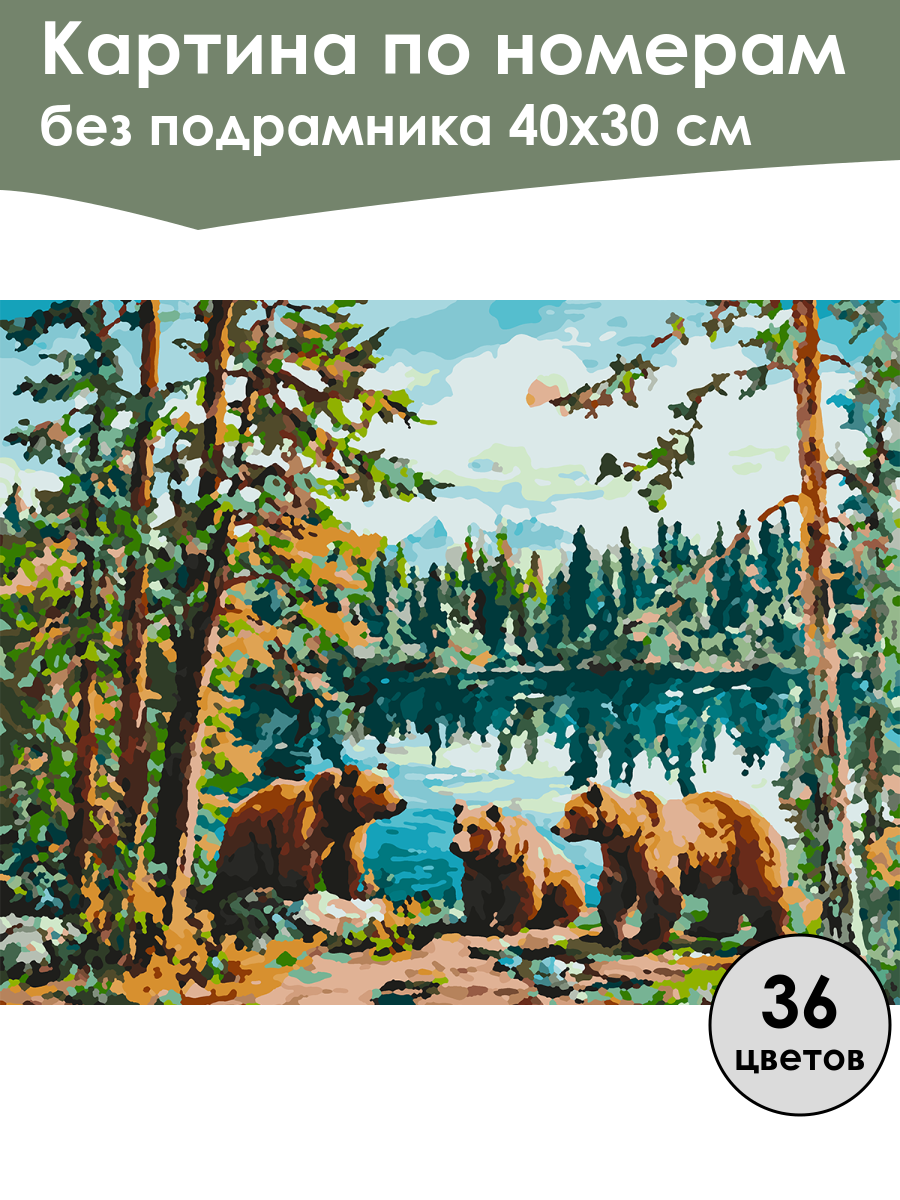 Картина по номерам
без подрамника 40х30 см

36
цветов