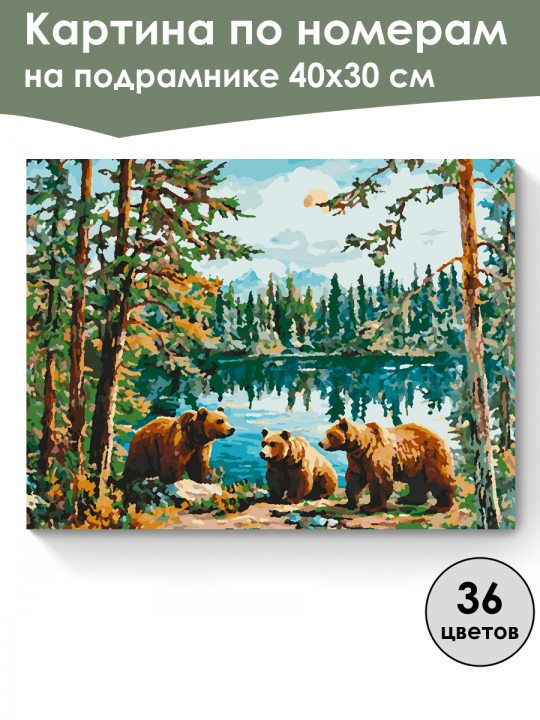 Картина по номерам
на подрамнике 40х30 см

36
цветов