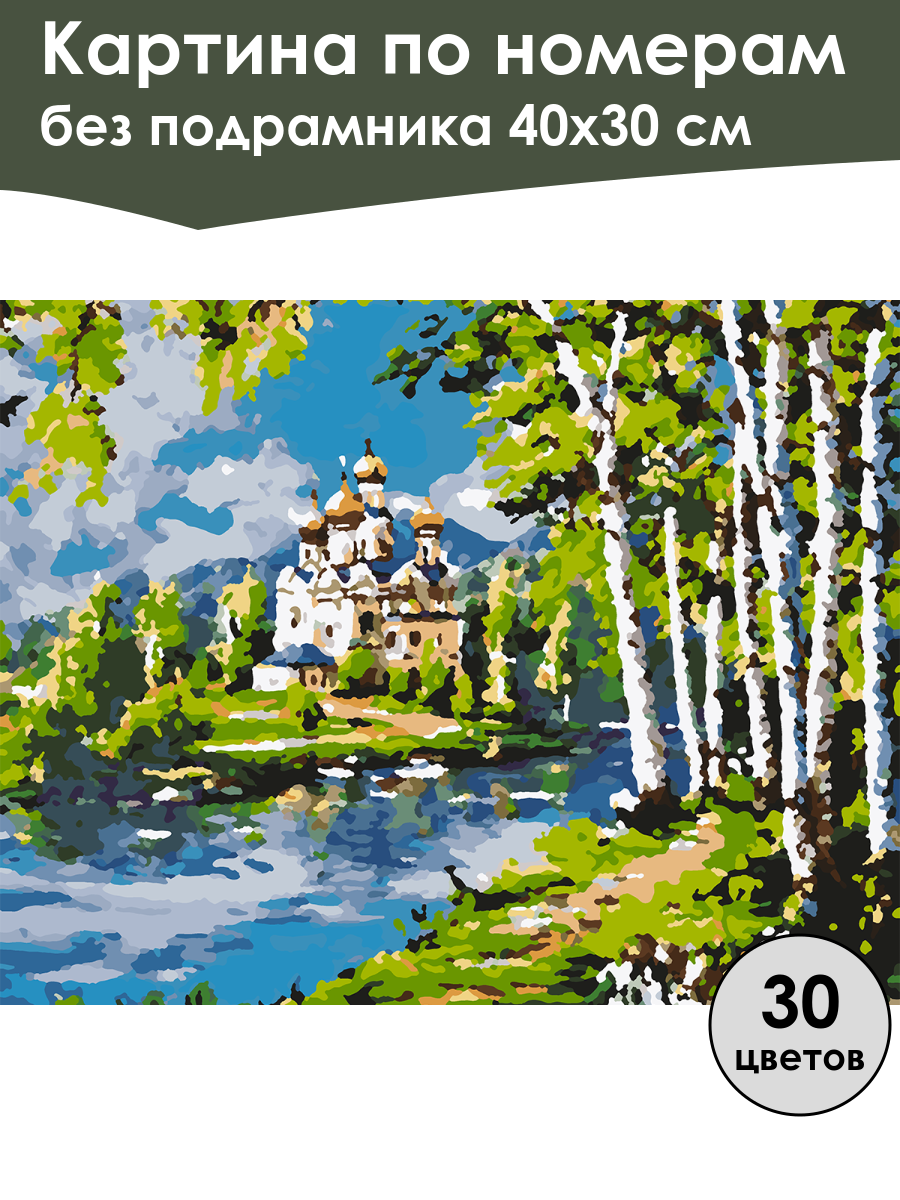 Картина по номерам
без подрамника 40х30 см

30
цветов