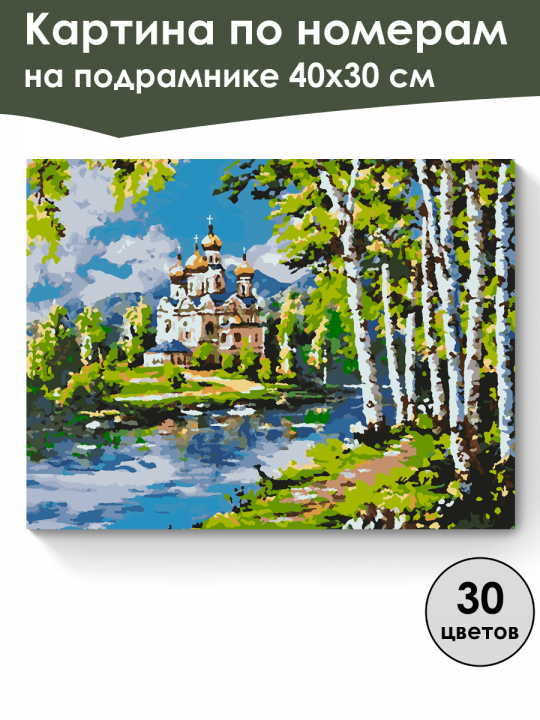 Картина по номерам
на подрамнике 40х30 см

30
цветов