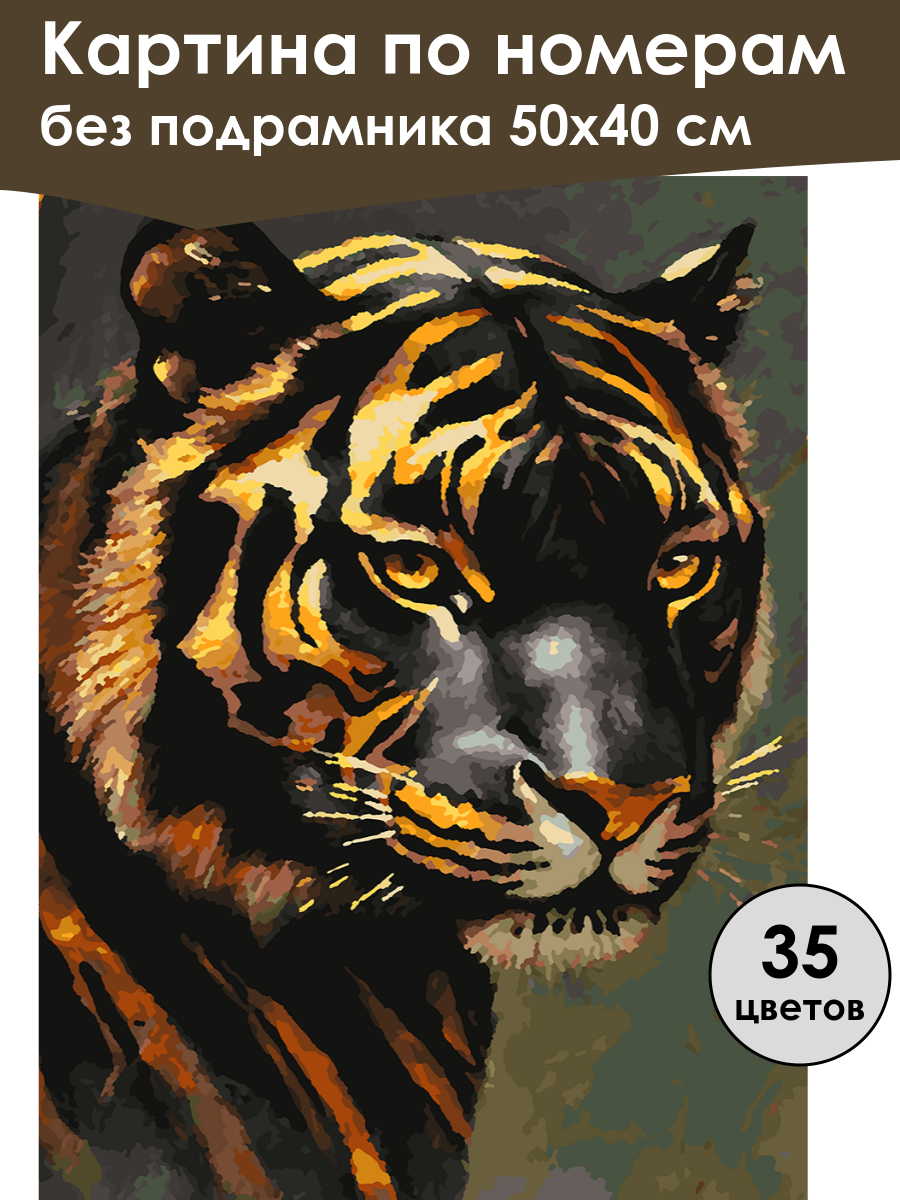 Картина по номерам
без подрамника 50х40 см

35
цветов