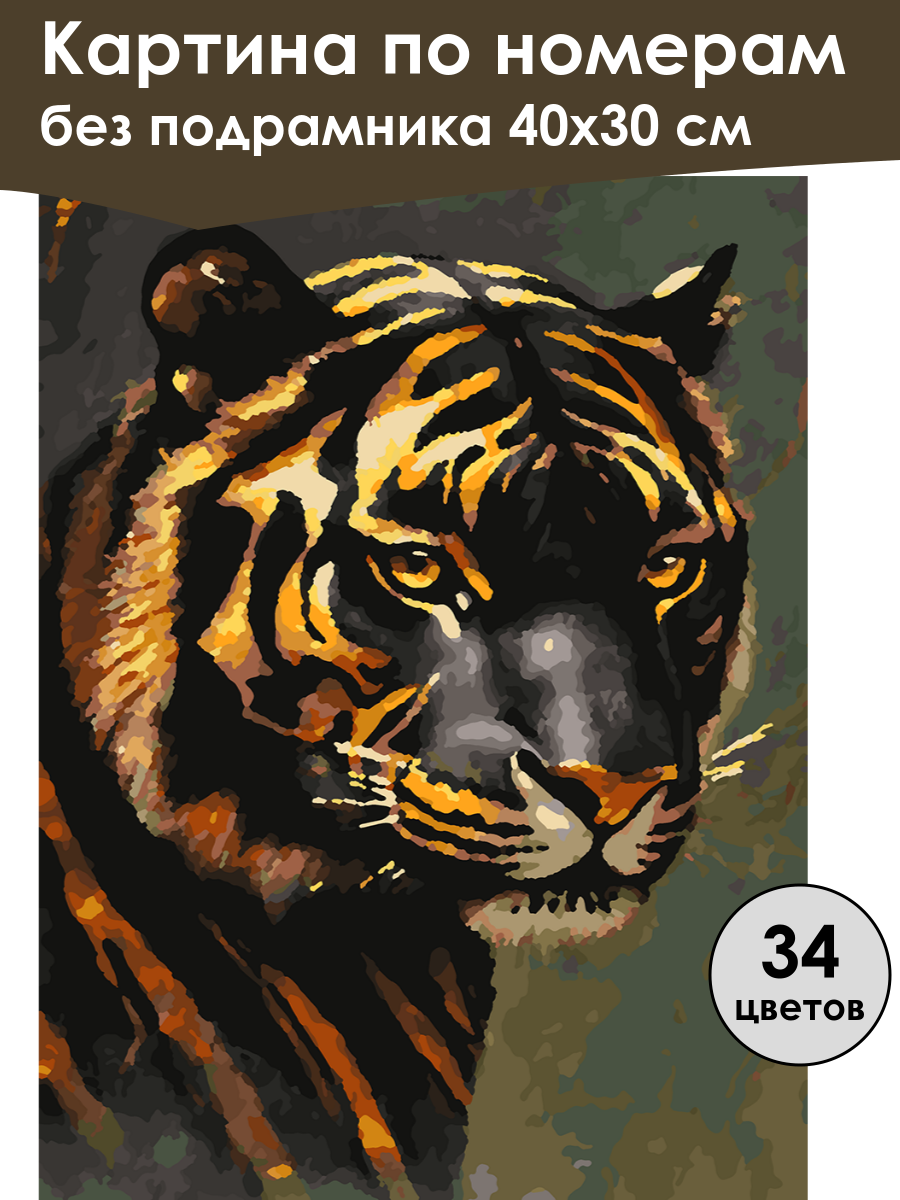 Картина по номерам
без подрамника 40х30 см

34
цветов