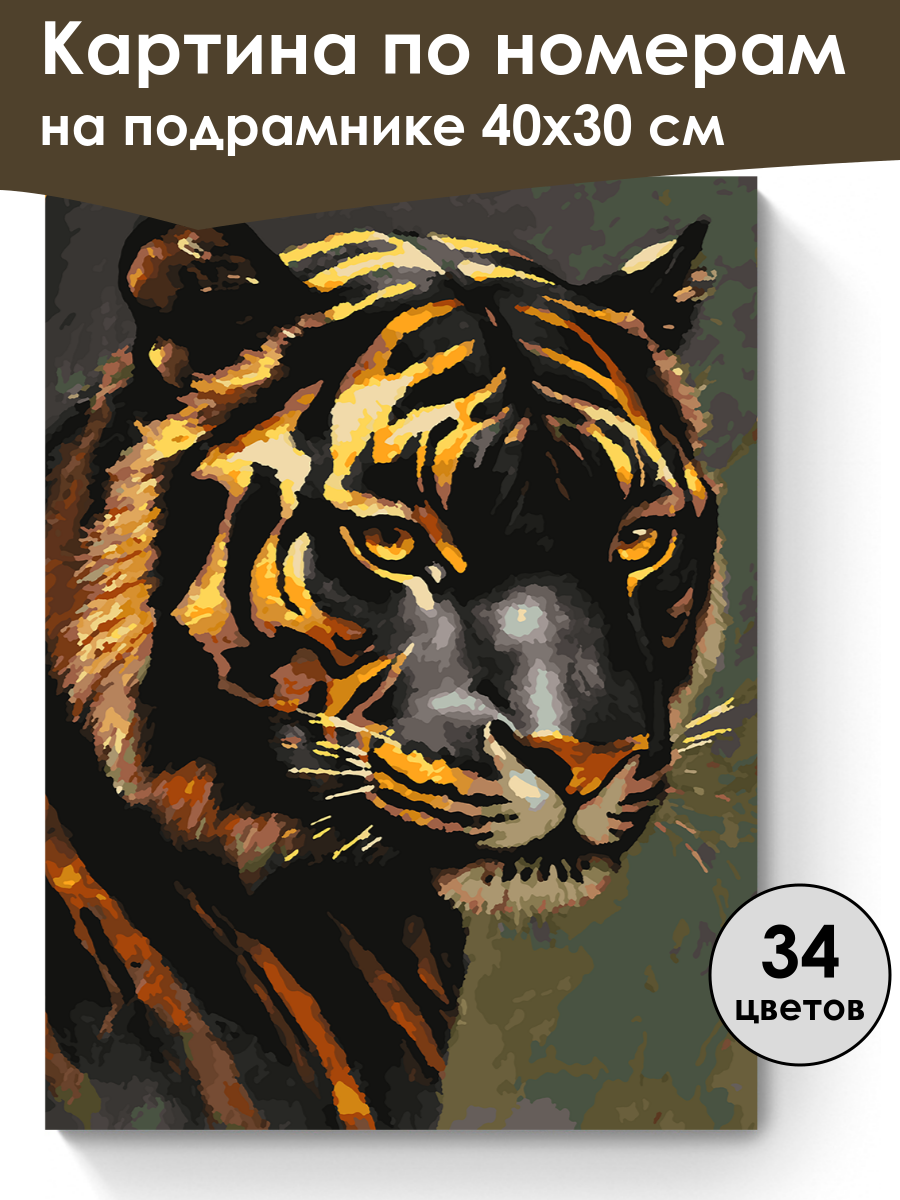 Картина по номерам
на подрамнике 40х30 см

34
цветов