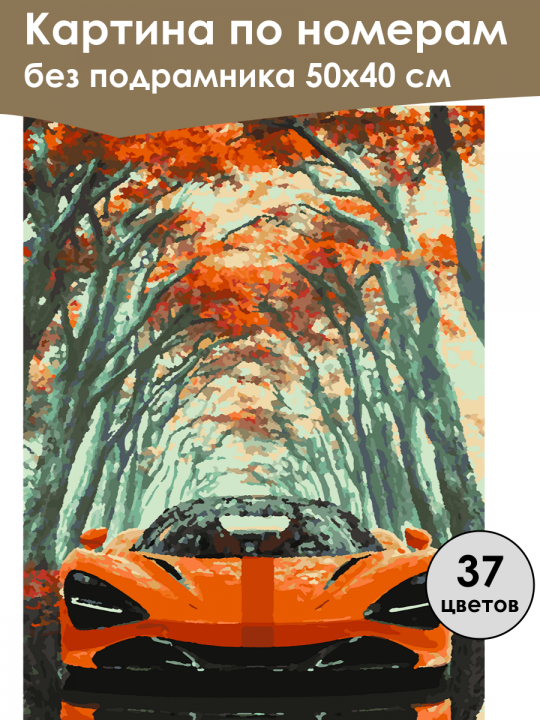 Картина по номерам
без подрамника 50х40 см

37
цветов