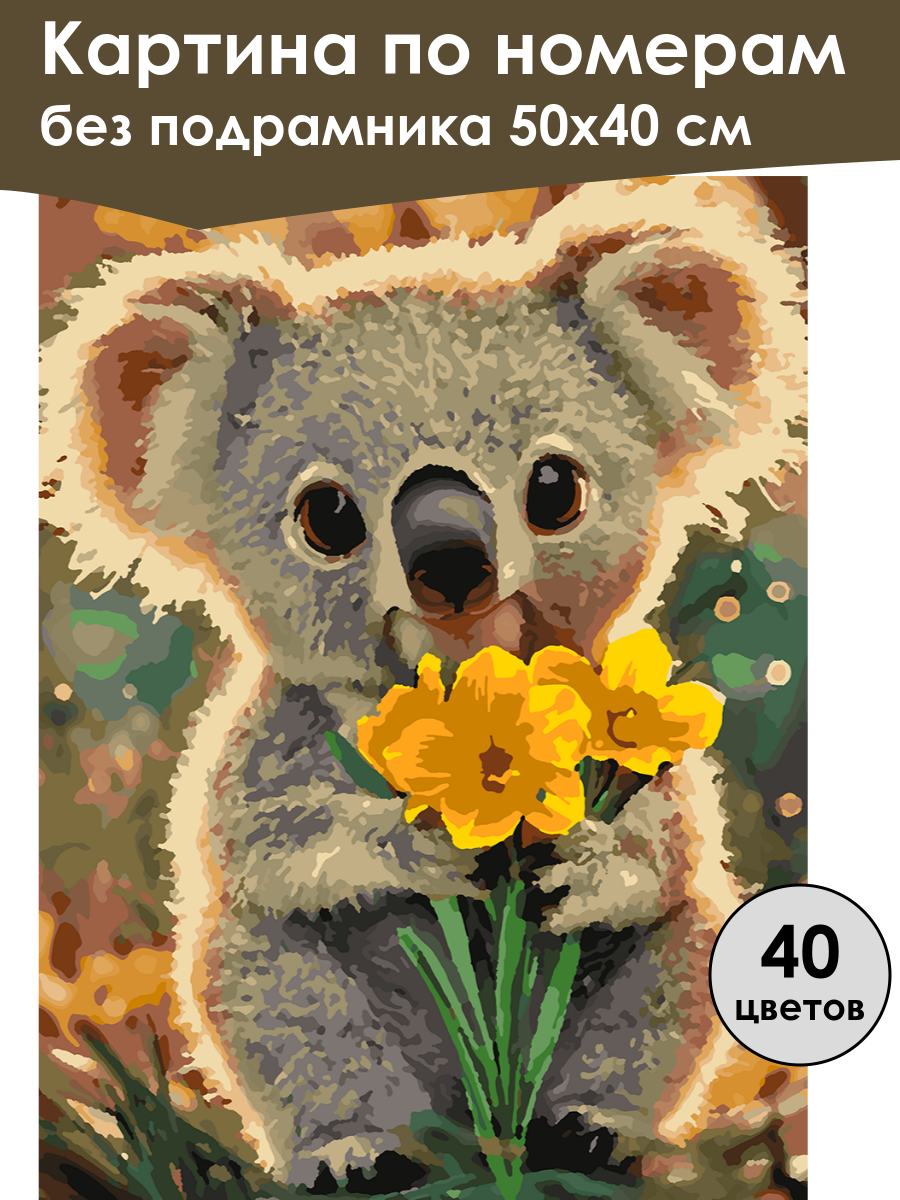 Картина по номерам
без подрамника 50х40 см

40
цветов