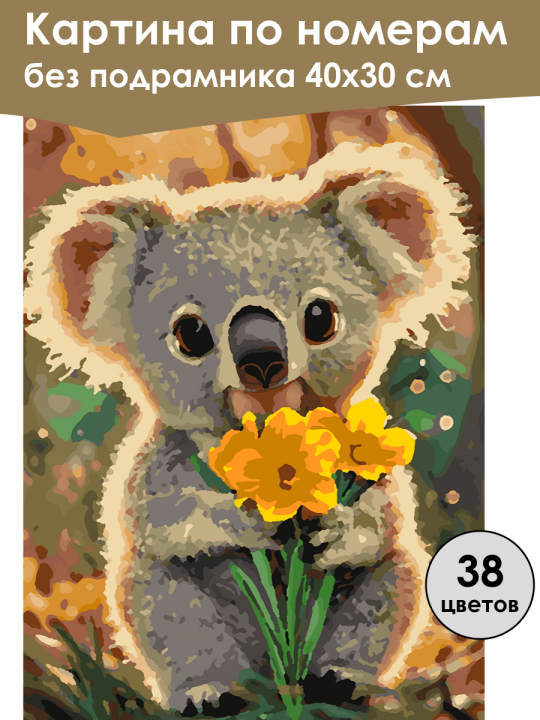 Картина по номерам
без подрамника 40х30 см

38
цветов