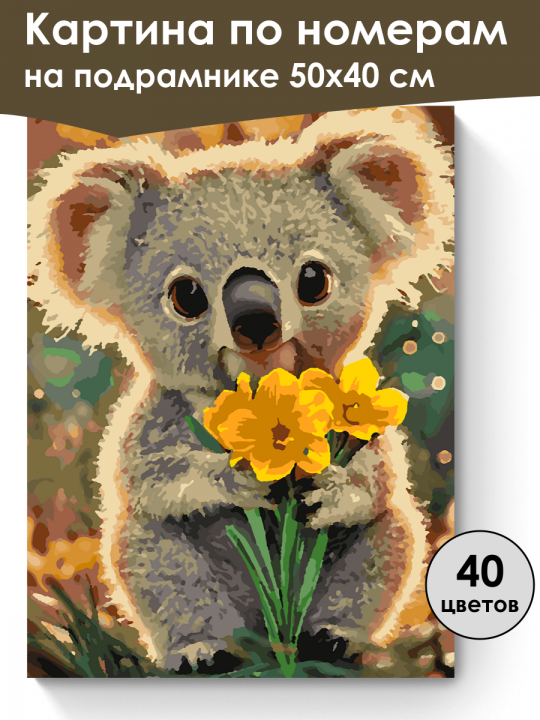 Картина по номерам
на подрамнике 50х40 см

40
цветов