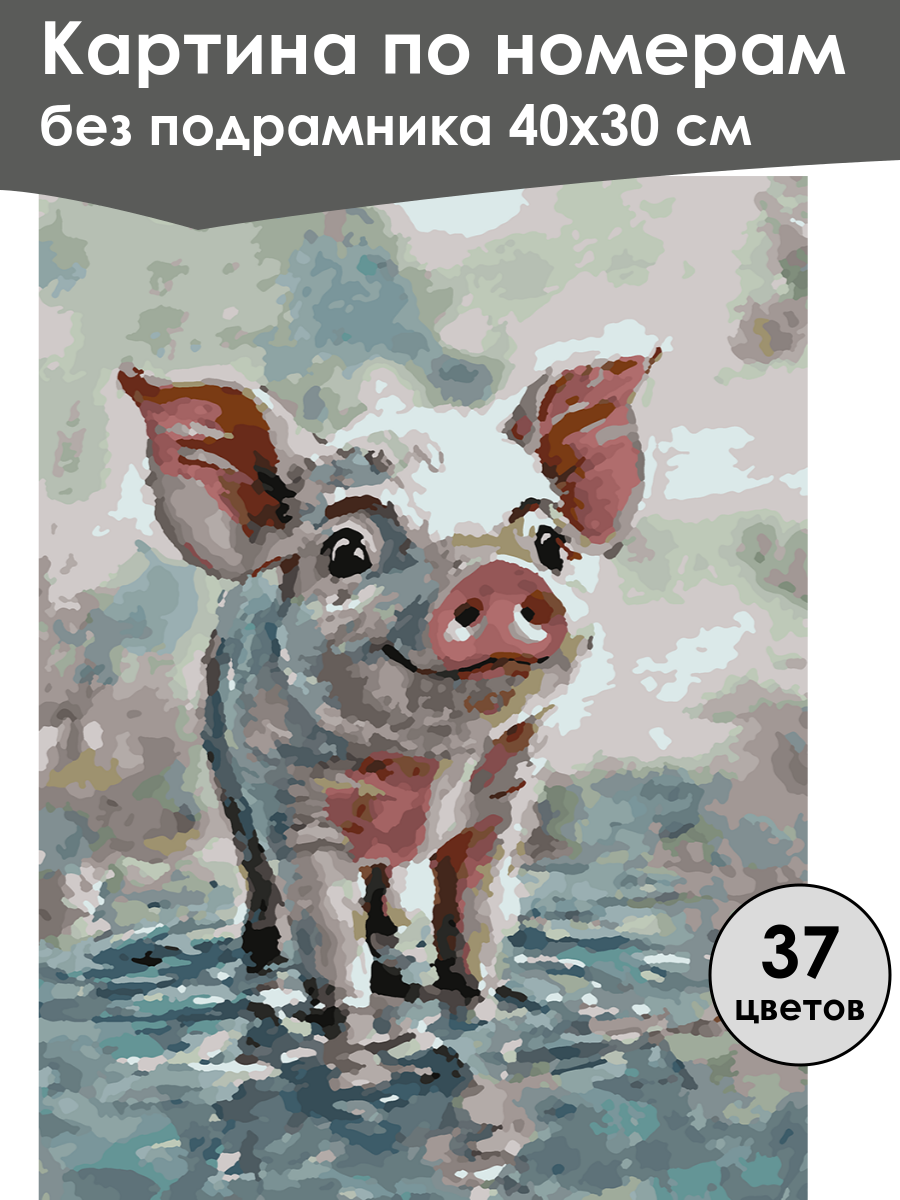 Картина по номерам
без подрамника 40х30 см

37
цветов