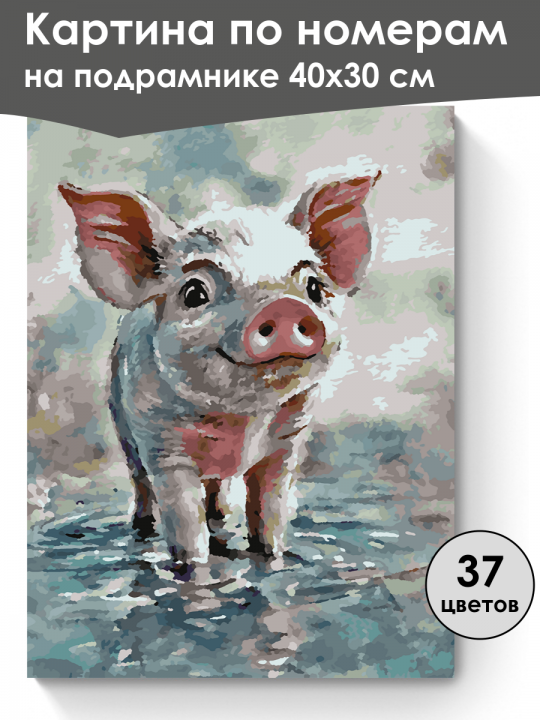 Картина по номерам на подрамнике 40x30 см

37 цветов