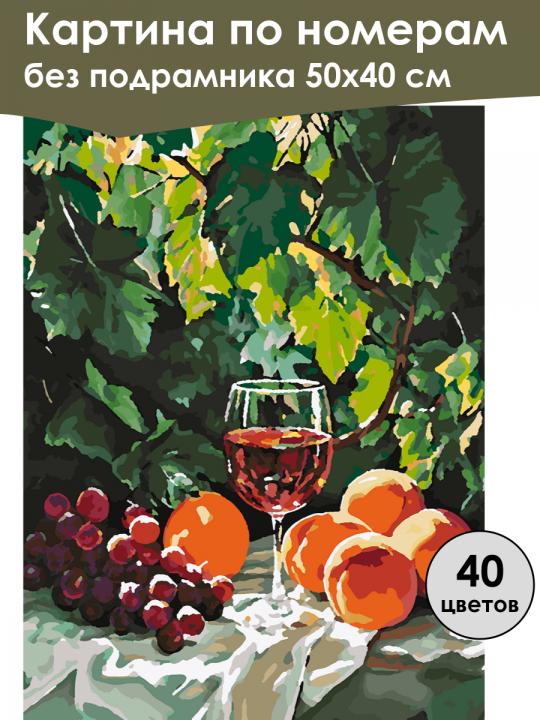 Картина по номерам
без подрамника 50х40 см

40
цветов