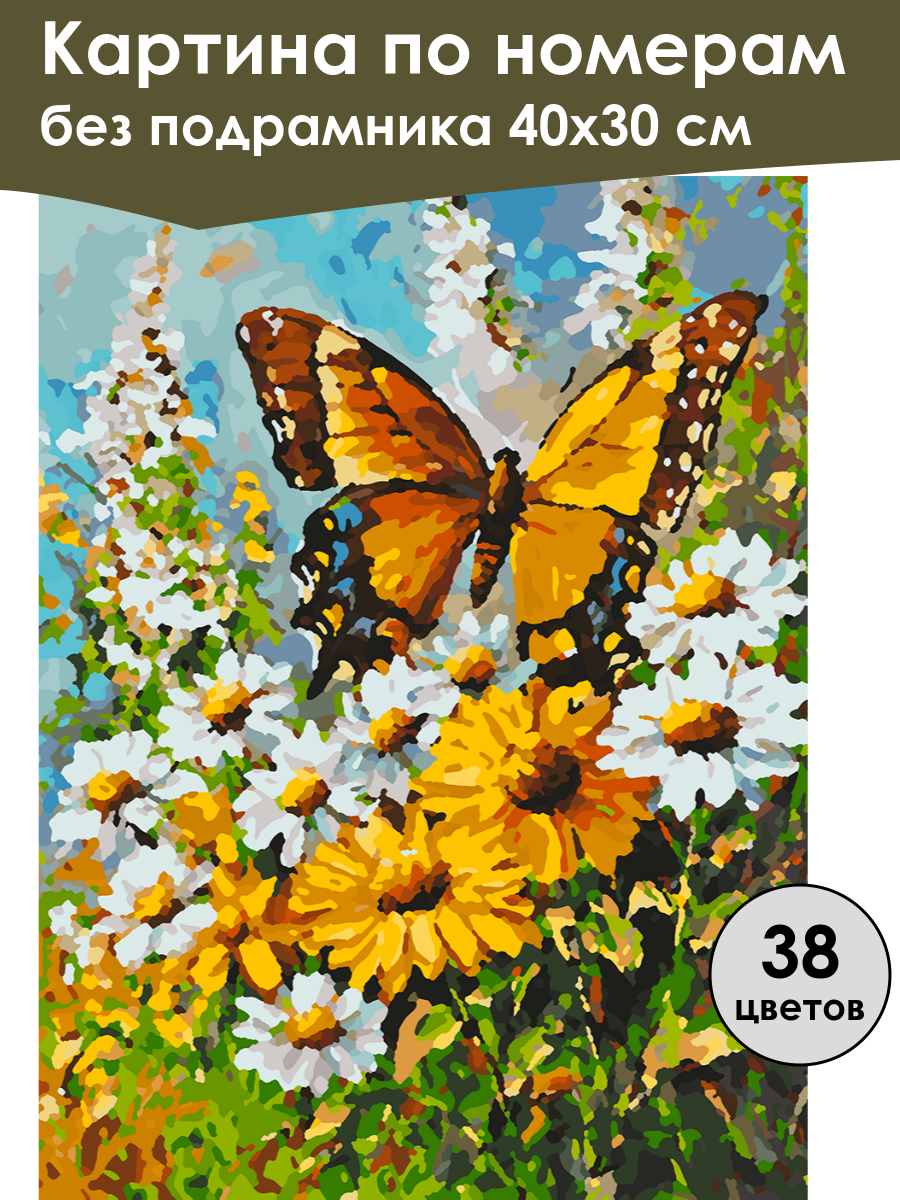 Картина по номерам
без подрамника 40х30 см

38
цветов