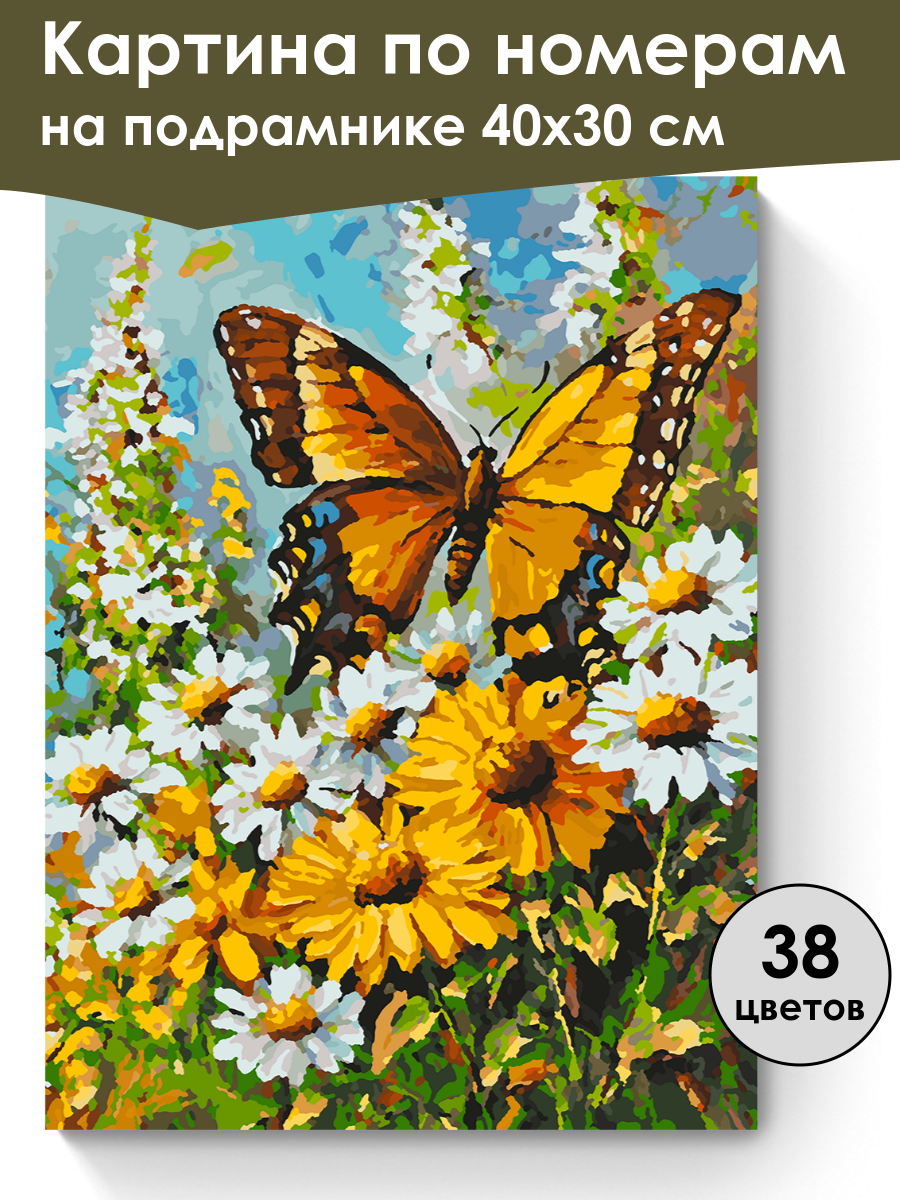 Картина по номерам
на подрамнике 40х30 см

38
цветов