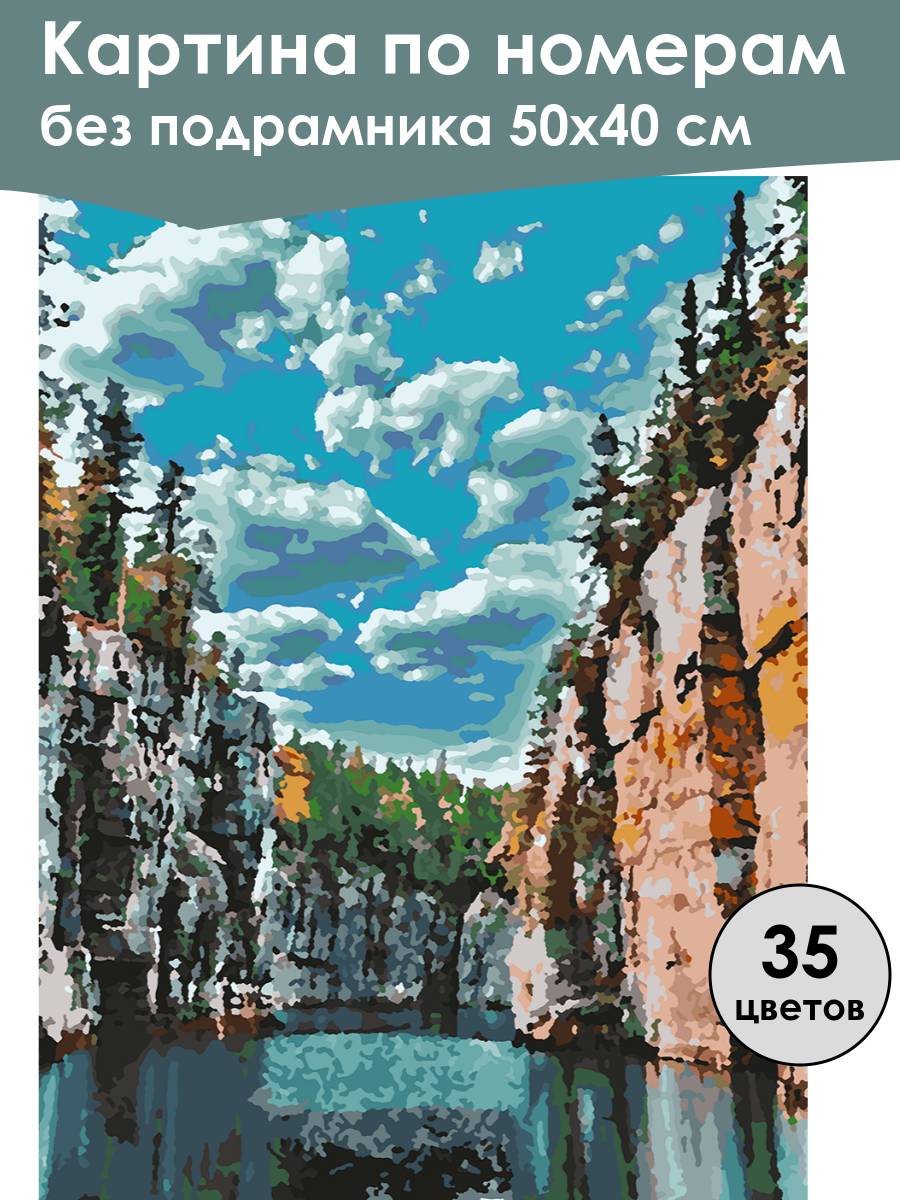 Картина по номерам
без подрамника 50х40 см

35
цветов