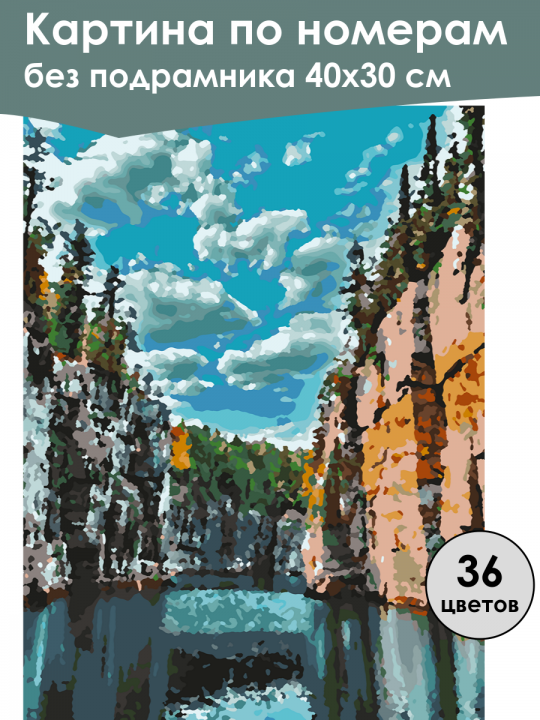 Картина по номерам
без подрамника 40х30 см

36
цветов