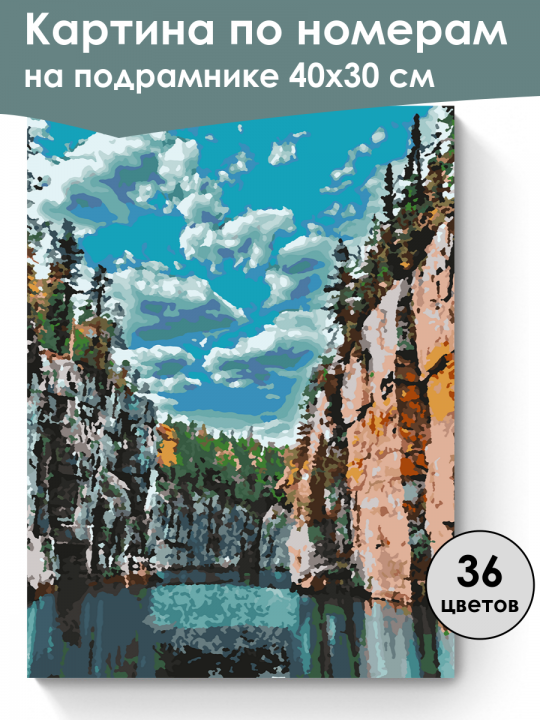 Картина по номерам
на подрамнике 40x30 см

36
цветов