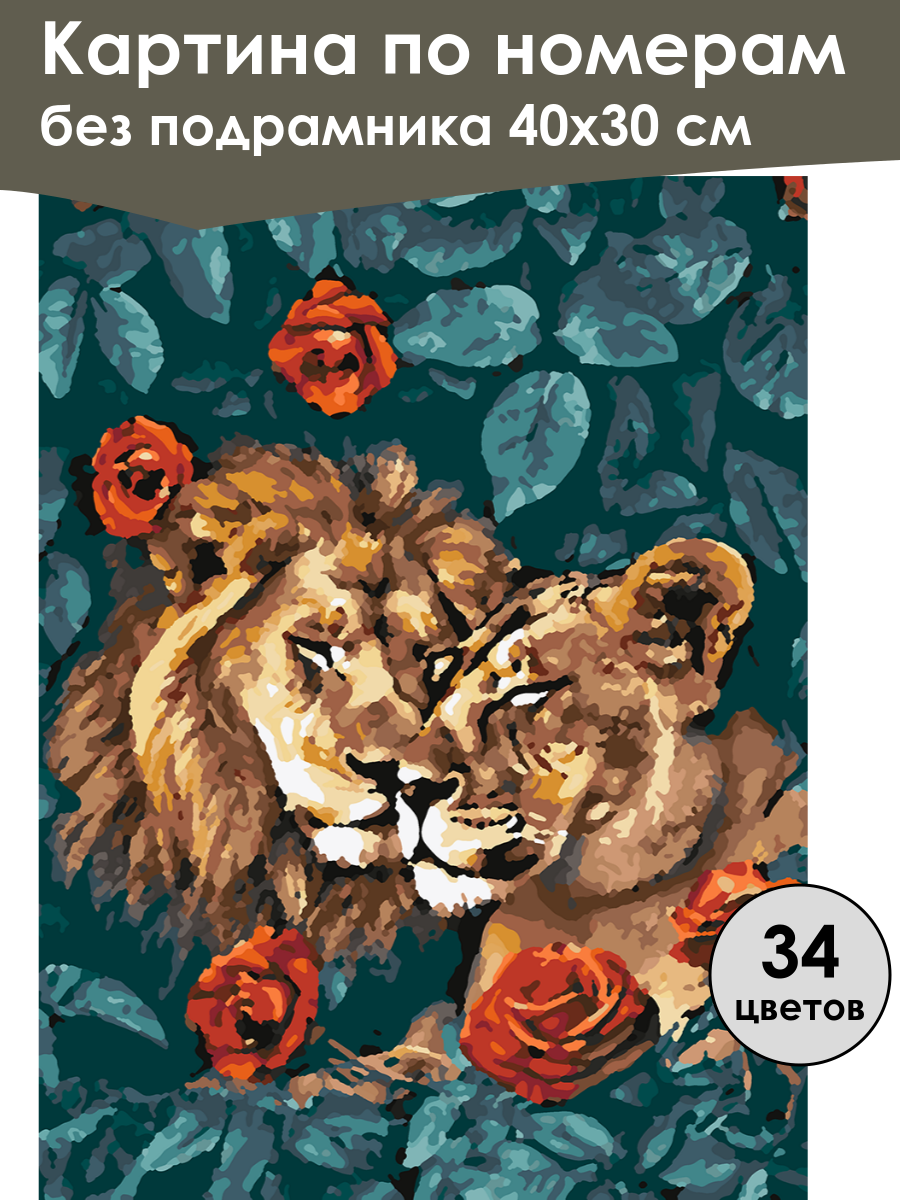 Картина по номерам
без подрамника 40х30 см

34
цветов