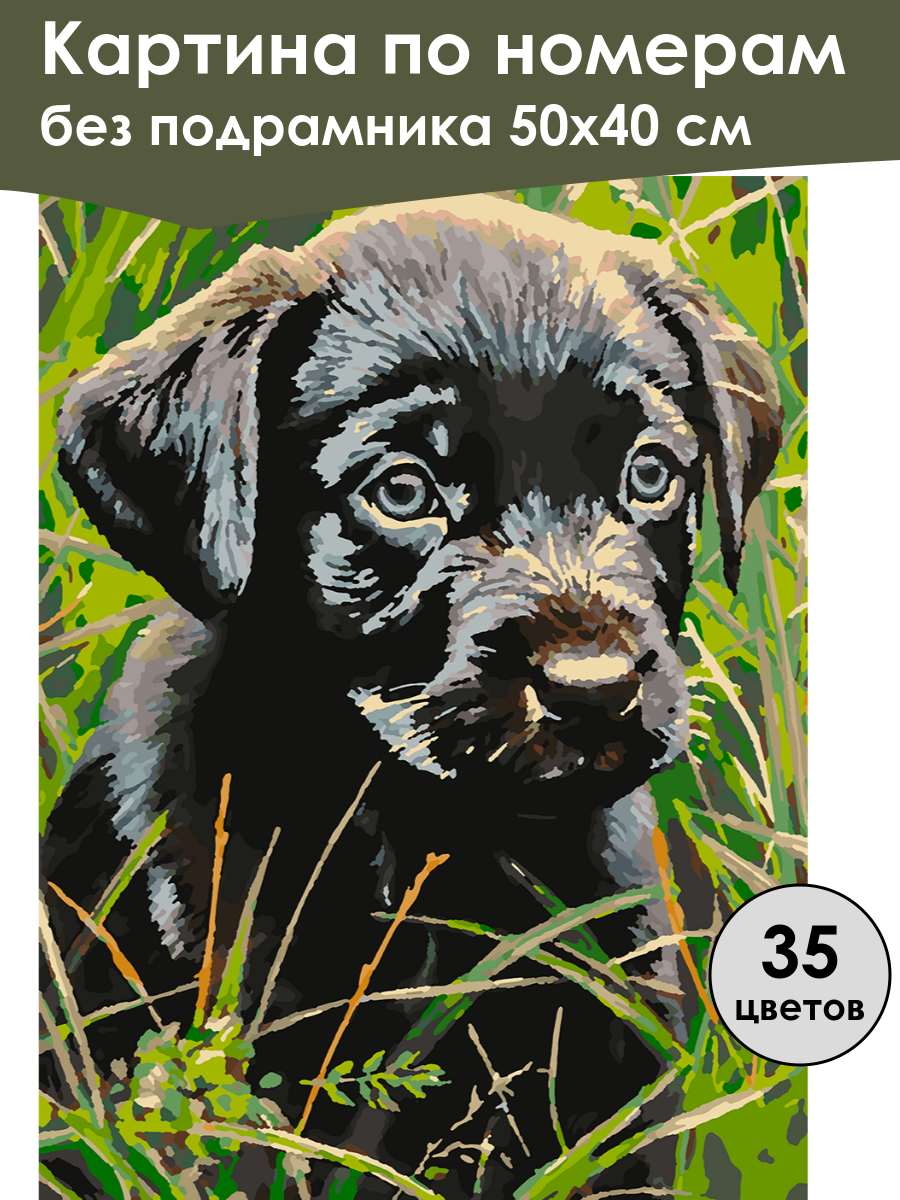 Картина по номерам
без подрамника 50х40 см

35
цветов