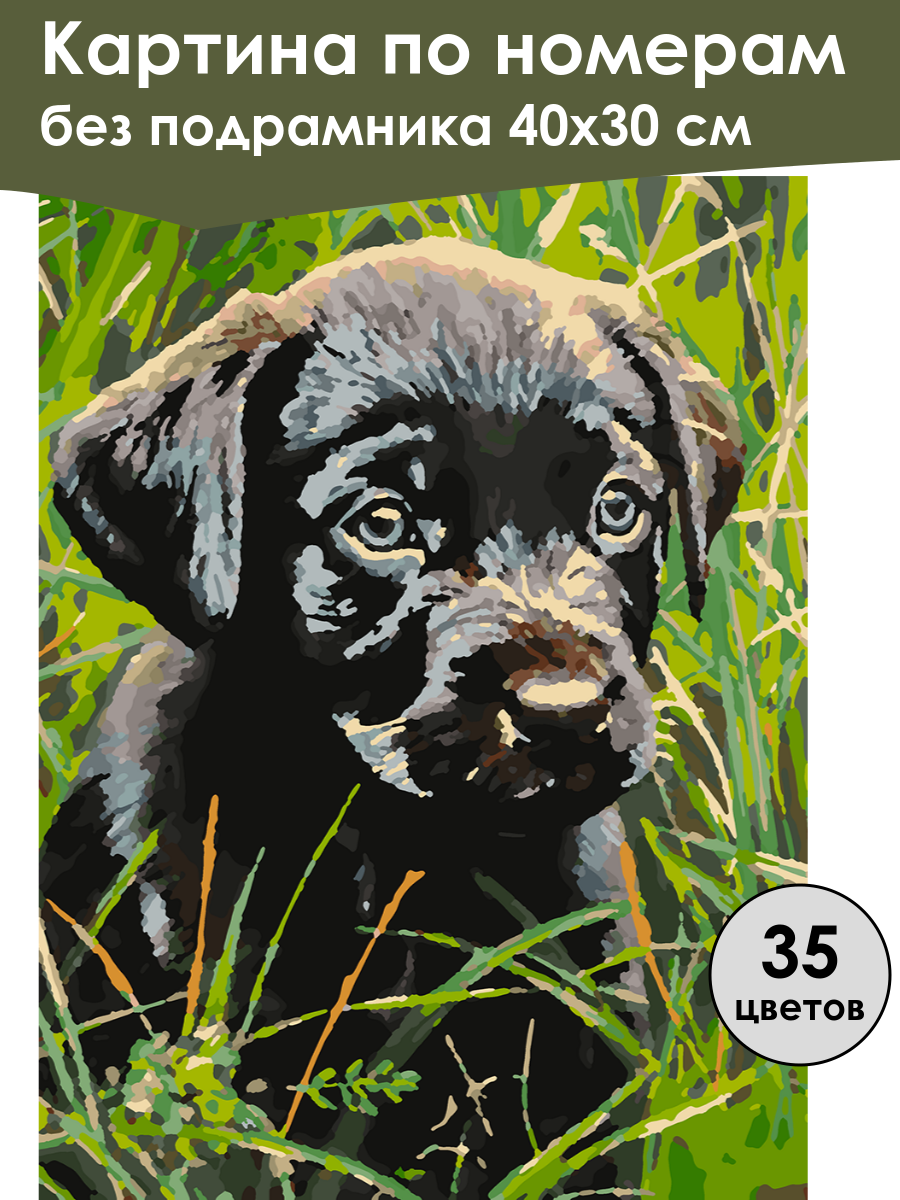 Картина по номерам
без подрамника 40x30 см

35
цветов