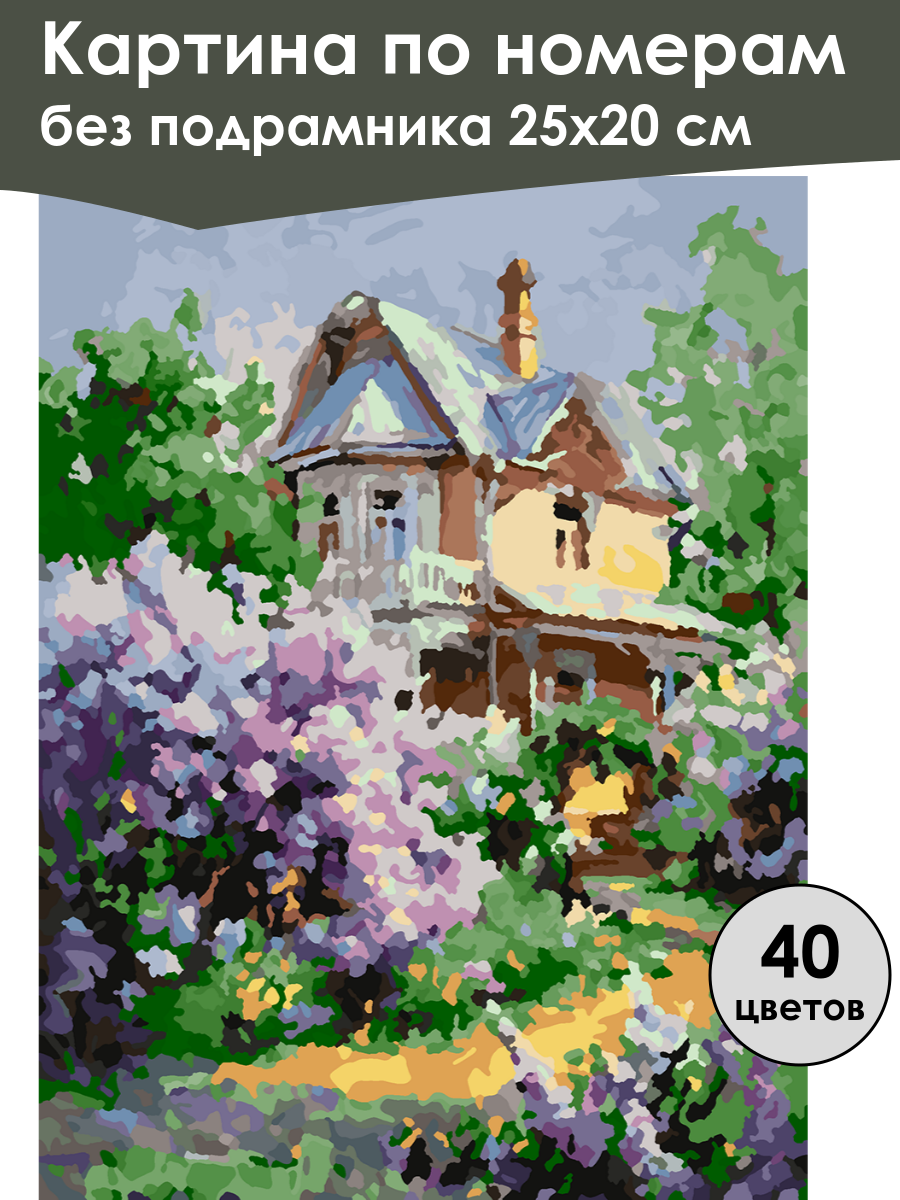 Картина по номерам
без подрамника 25х20 см

40
цветов