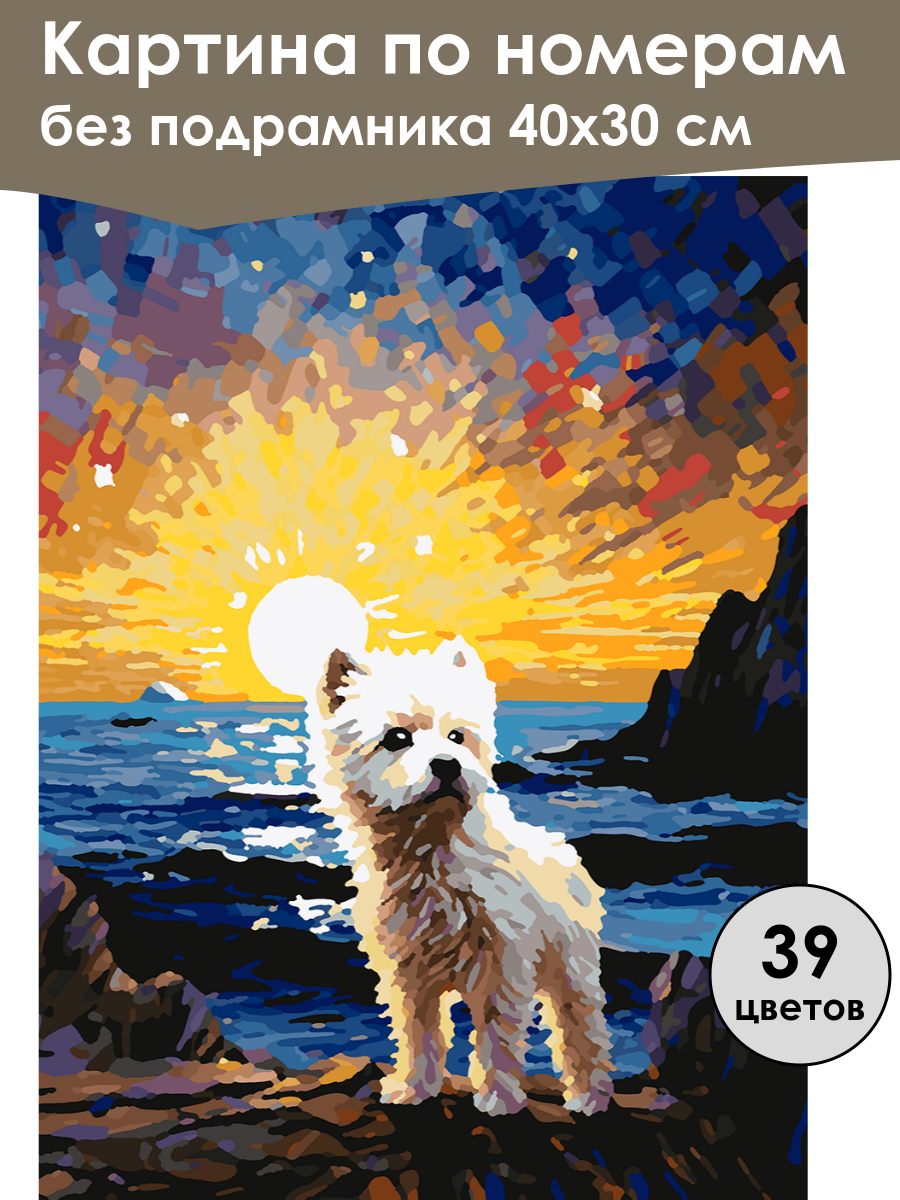 Картина по номерам
без подрамника 40х30 см

39
цветов