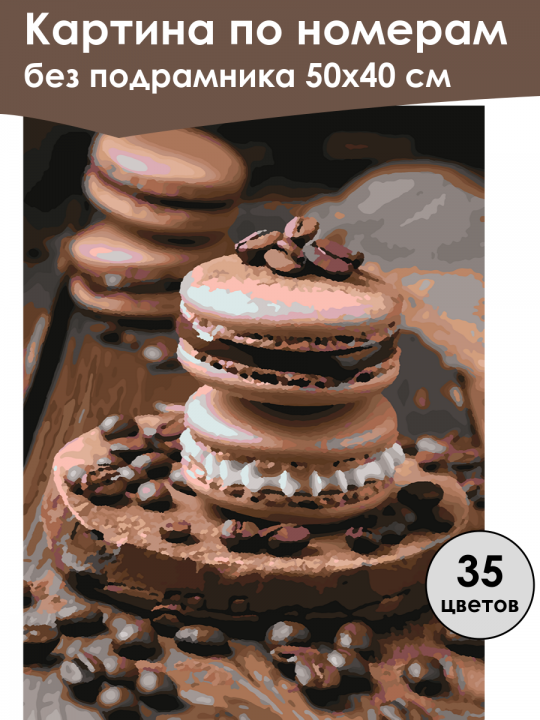 Картина по номерам
без подрамника 50х40 см

35
цветов