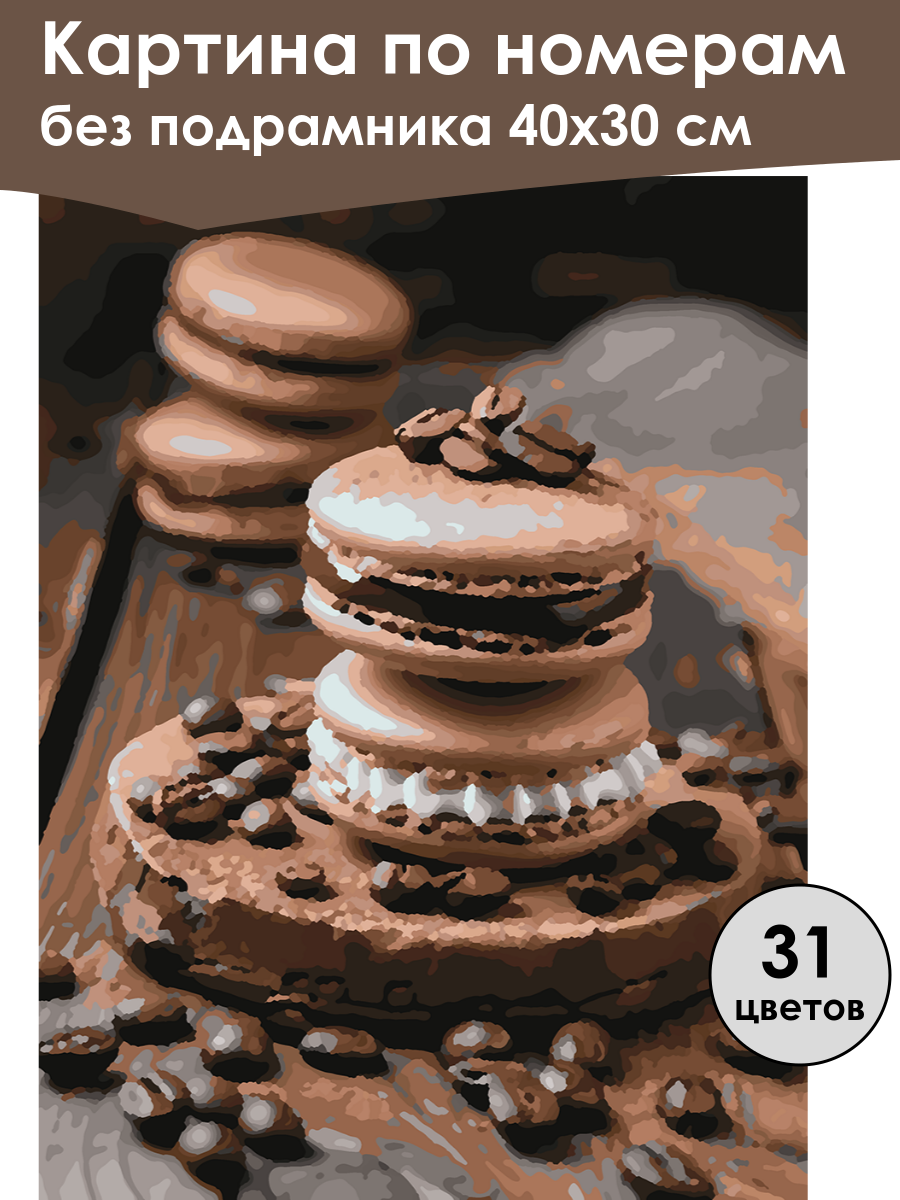 Картина по номерам
без подрамника 40х30 см

31
цветов