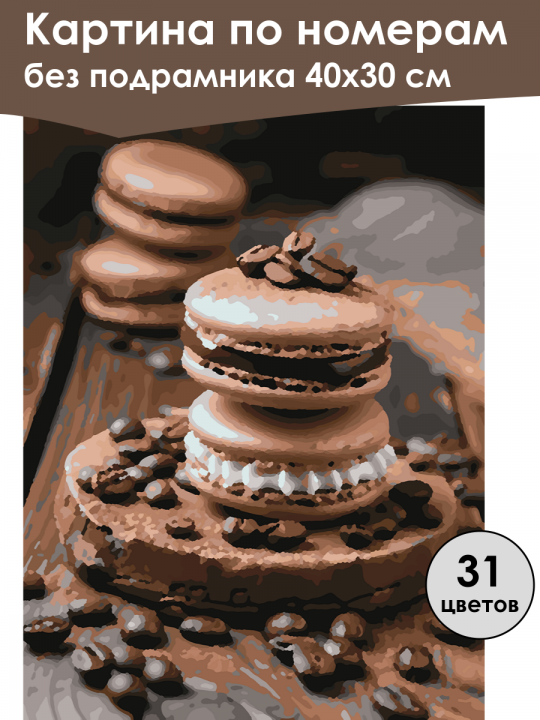 Картина по номерам
без подрамника 40х30 см

31
цветов